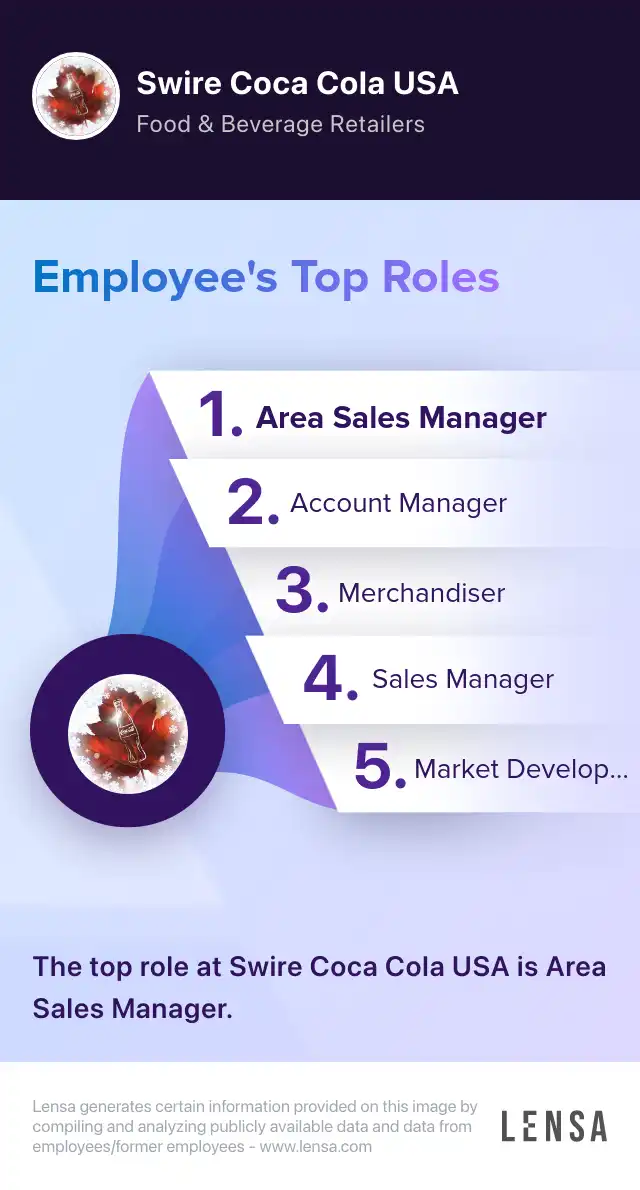 Swire Coca Cola USA
Food & Beverage Retailers

Employee's Top Roles

1. Area Sales Manager
2. Account Manager
3. Merchandiser
4. Sales Manager
5. Market Develop...

The top role at Swire Coca Cola USA is Area Sales Manager.

Lensa generates certain information provided on this image by compiling and analyzing publicly available data and data from employees/former employees - www.lensa.com

LENSA