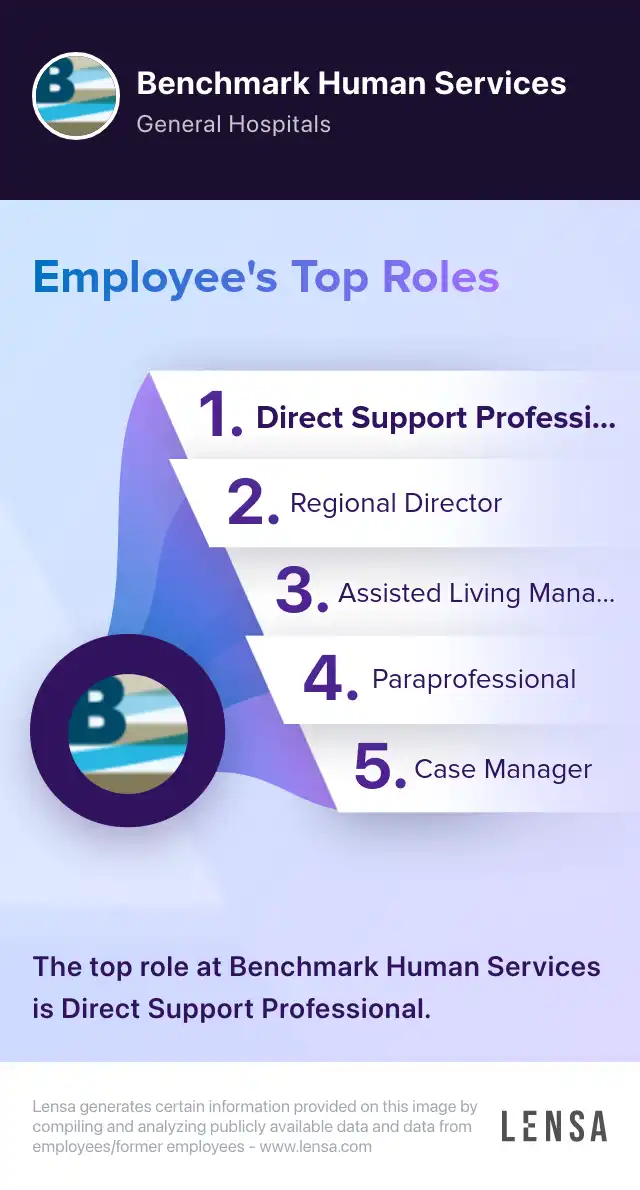 Benchmark Human Services
General Hospitals

Employee's Top Roles

1. Direct Support Professi...
2. Regional Director
3. Assisted Living Mana...
4. Paraprofessional
5. Case Manager

The top role at Benchmark Human Services is Direct Support Professional.

Lensa generates certain information provided on this image by compiling and analyzing publicly available data and data from employees/former employees - www.lensa.com

LENSA