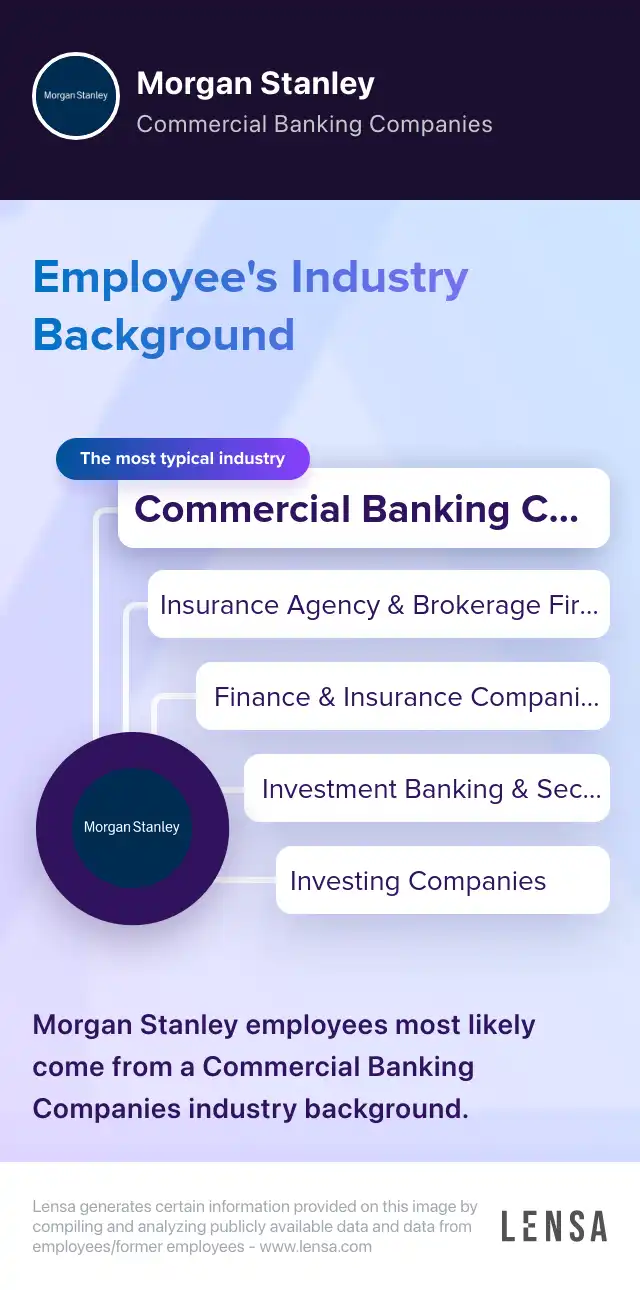 Morgan Stanley

Morgan Stanley

Commercial Banking Companies

Employee's Industry Background

The most typical industry

Commercial Banking C...

Insurance Agency & Brokerage Fir...

Finance & Insurance Compani...

Investment Banking & Sec...

Investing Companies

Morgan Stanley

Morgan Stanley employees most likely come from a Commercial Banking Companies industry background.

Lensa generates certain information provided on this image by compiling and analyzing publicly available data and data from employees/former employees - www.lensa.com

LENSA