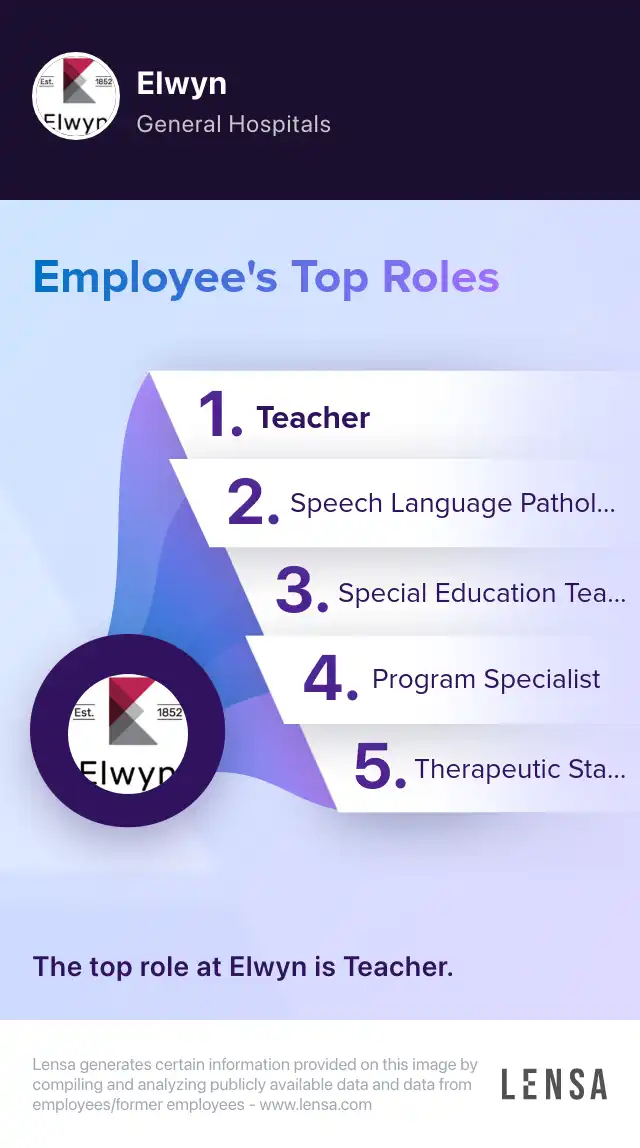 Est. 1852 Elwyn

Elwyn
General Hospitals

Employee's Top Roles

1. Teacher
2. Speech Language Pathol...
3. Special Education Tea...
4. Program Specialist
5. Therapeutic Sta...

Est. 1852 Elwyn

The top role at Elwyn is Teacher.

Lensa generates certain information provided on this image by compiling and analyzing publicly available data and data from employees/former employees - www.lensa.com

LENSA