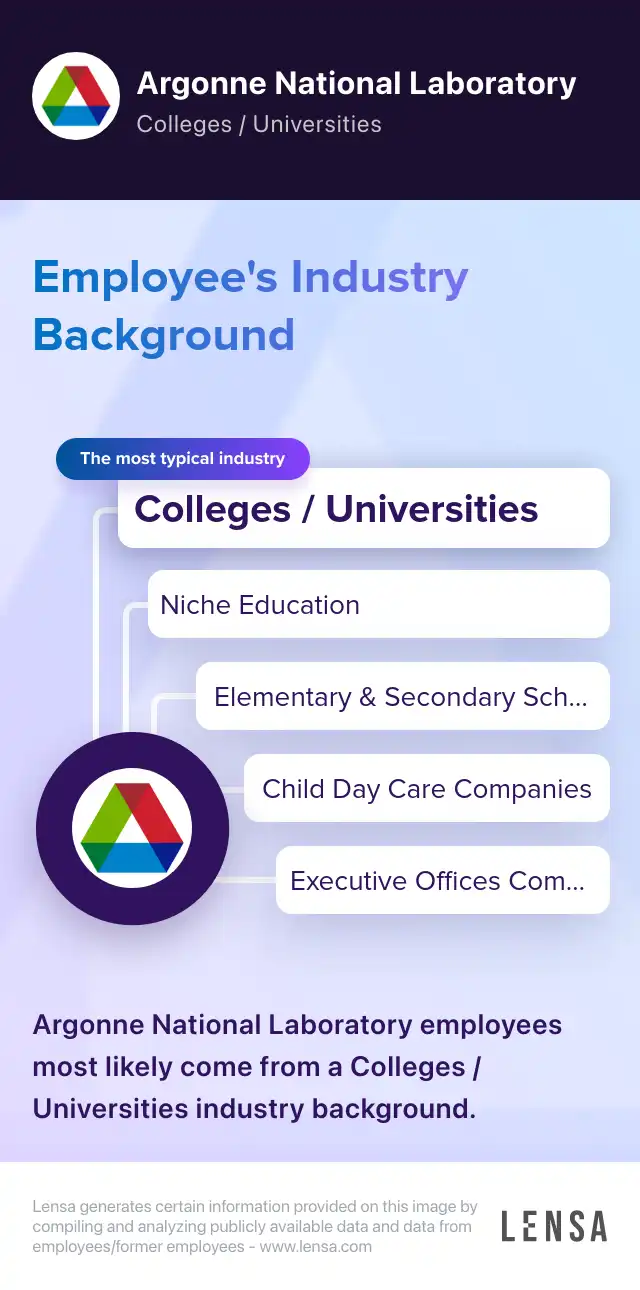 Argonne National Laboratory
Colleges / Universities

Employee's Industry Background

The most typical industry

Colleges / Universities

Niche Education

Elementary & Secondary Sch...

Child Day Care Companies

Executive Offices Com...

Argonne National Laboratory employees most likely come from a Colleges / Universities industry background.

Lensa generates certain information provided on this image by compiling and analyzing publicly available data and data from employees/former employees - www.lensa.com

LENSA