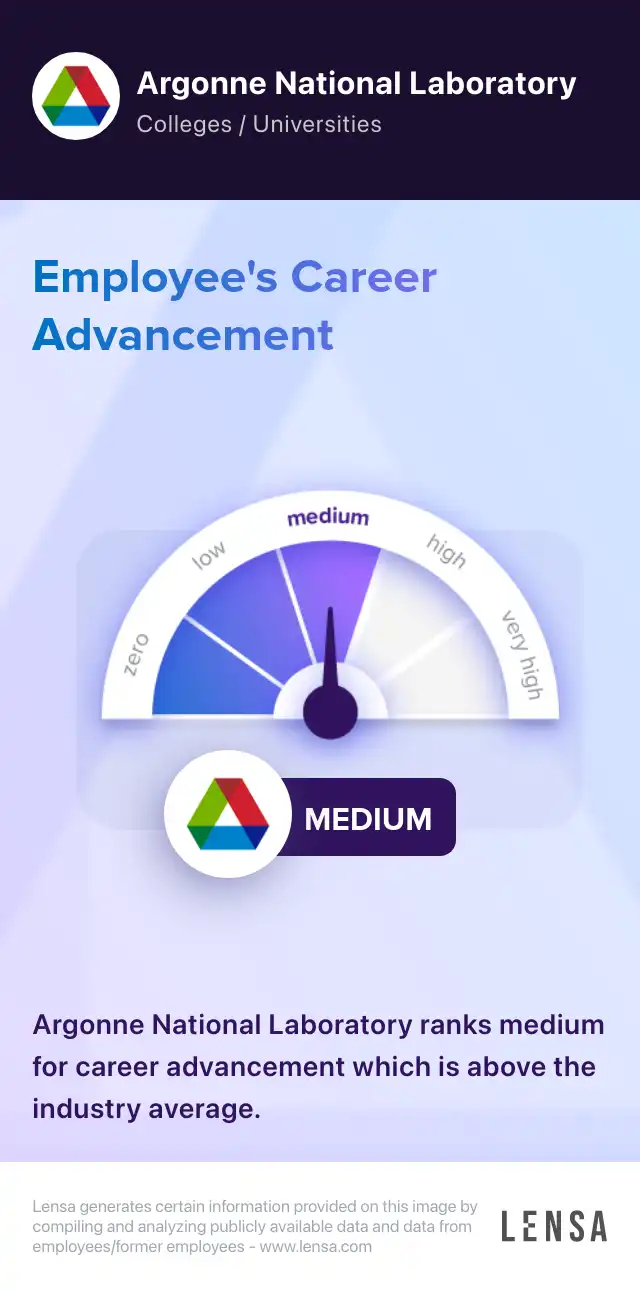 Argonne National Laboratory
Colleges / Universities

Employee's Career Advancement

zero
low
medium
high
very high

MEDIUM

Argonne National Laboratory ranks medium for career advancement which is above the industry average.

Lensa generates certain information provided on this image by compiling and analyzing publicly available data and data from employees/former employees - www.lensa.com

LENSA