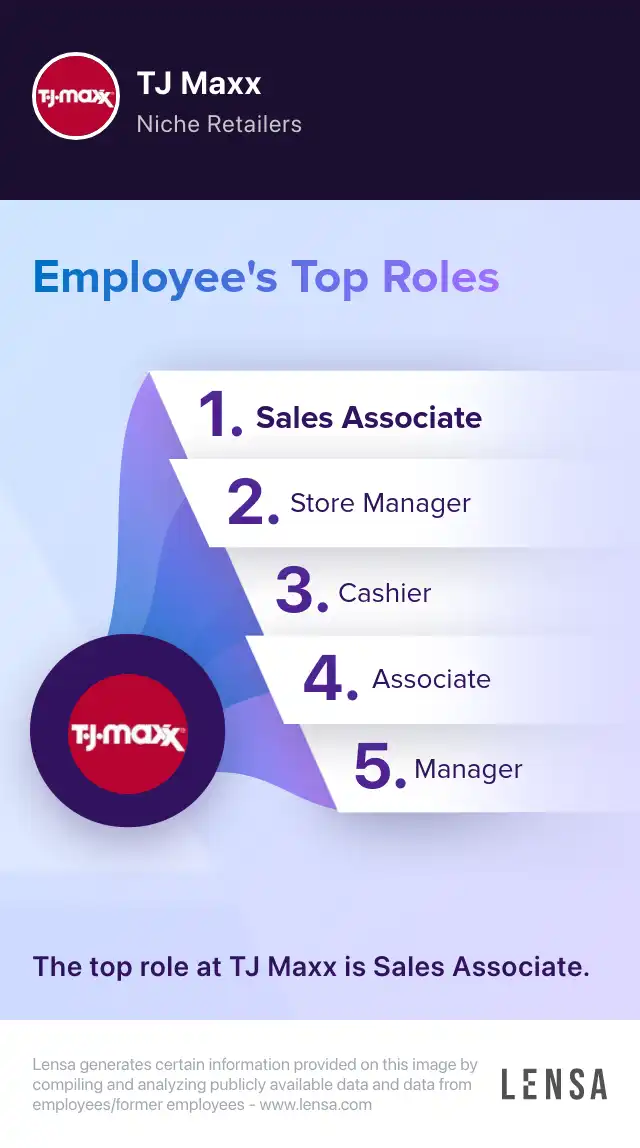 T·J·maxx

TJ Maxx
Niche Retailers

Employee's Top Roles

1. Sales Associate
2. Store Manager
3. Cashier
4. Associate
5. Manager

T·J·maxx

The top role at TJ Maxx is Sales Associate.

Lensa generates certain information provided on this image by compiling and analyzing publicly available data and data from employees/former employees - www.lensa.com

LENSA