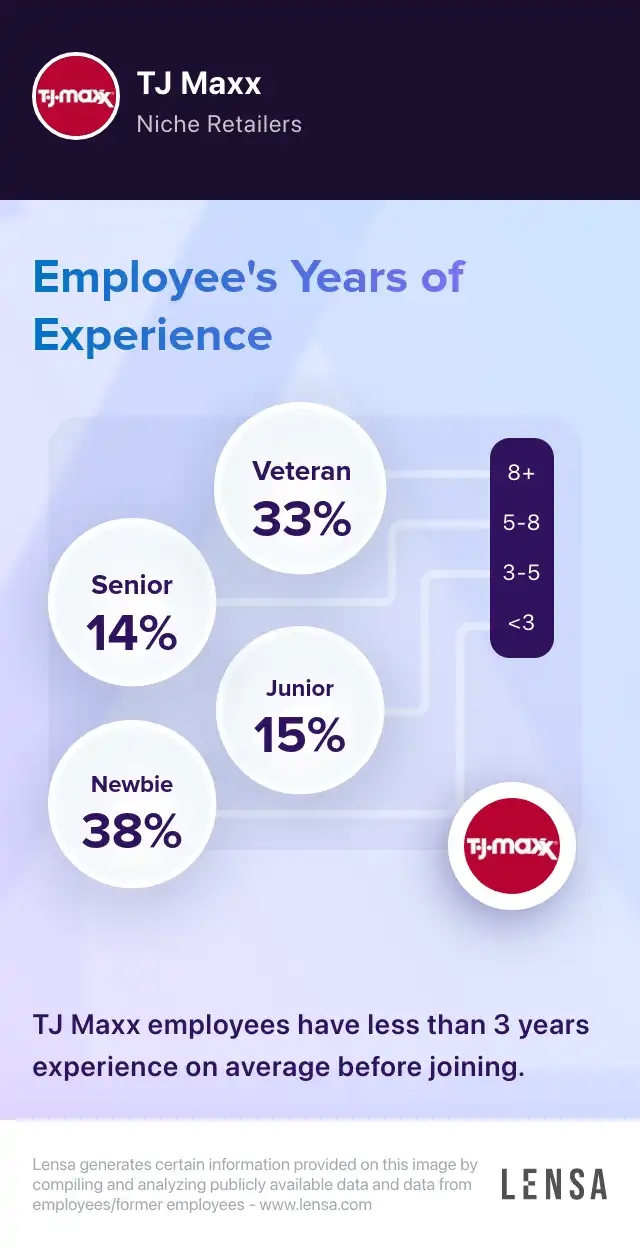 T·J·maxx

TJ Maxx

Niche Retailers

Employee's Years of Experience

Veteran
33%

Senior
14%

Junior
15%

Newbie
38%

8+
5-8
3-5
<3

T·J·maxx

TJ Maxx employees have less than 3 years experience on average before joining.

Lensa generates certain information provided on this image by compiling and analyzing publicly available data and data from employees/former employees - www.lensa.com

LENSA