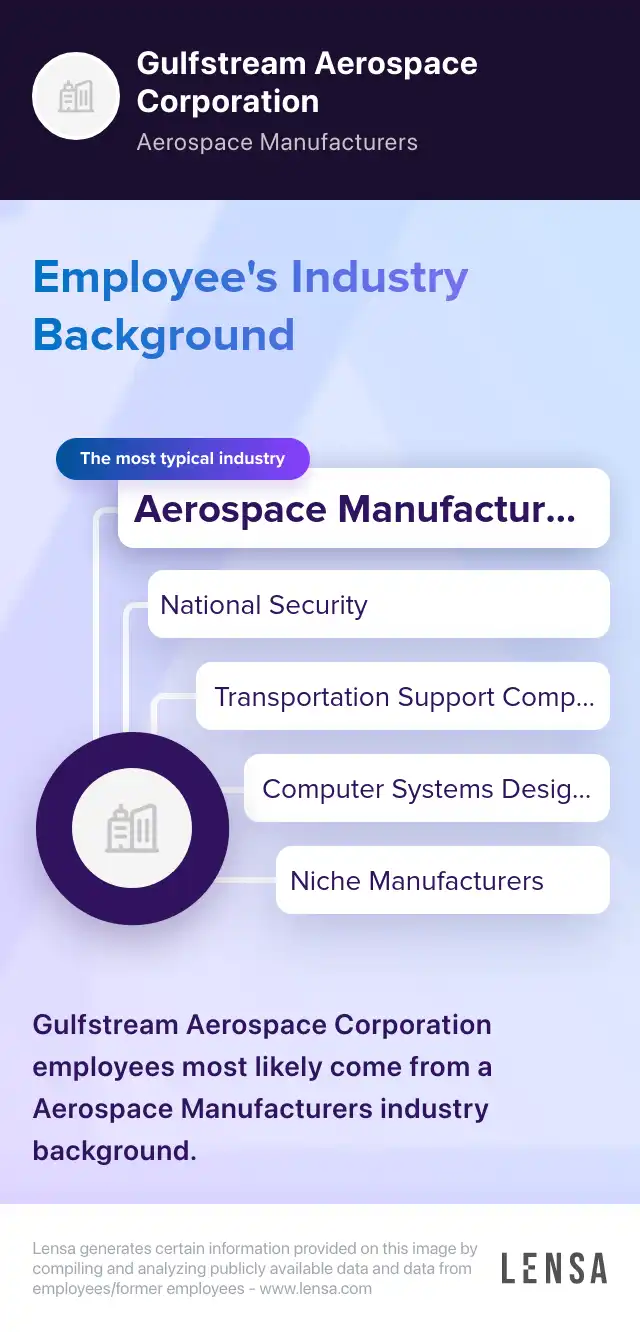 Gulfstream Aerospace Corporation
Aerospace Manufacturers

Employee's Industry Background

The most typical industry
Aerospace Manufactur...
National Security
Transportation Support Comp...
Computer Systems Desig...
Niche Manufacturers

Gulfstream Aerospace Corporation employees most likely come from a Aerospace Manufacturers industry background.

Lensa generates certain information provided on this image by compiling and analyzing publicly available data and data from employees/former employees - www.lensa.com

LENSA