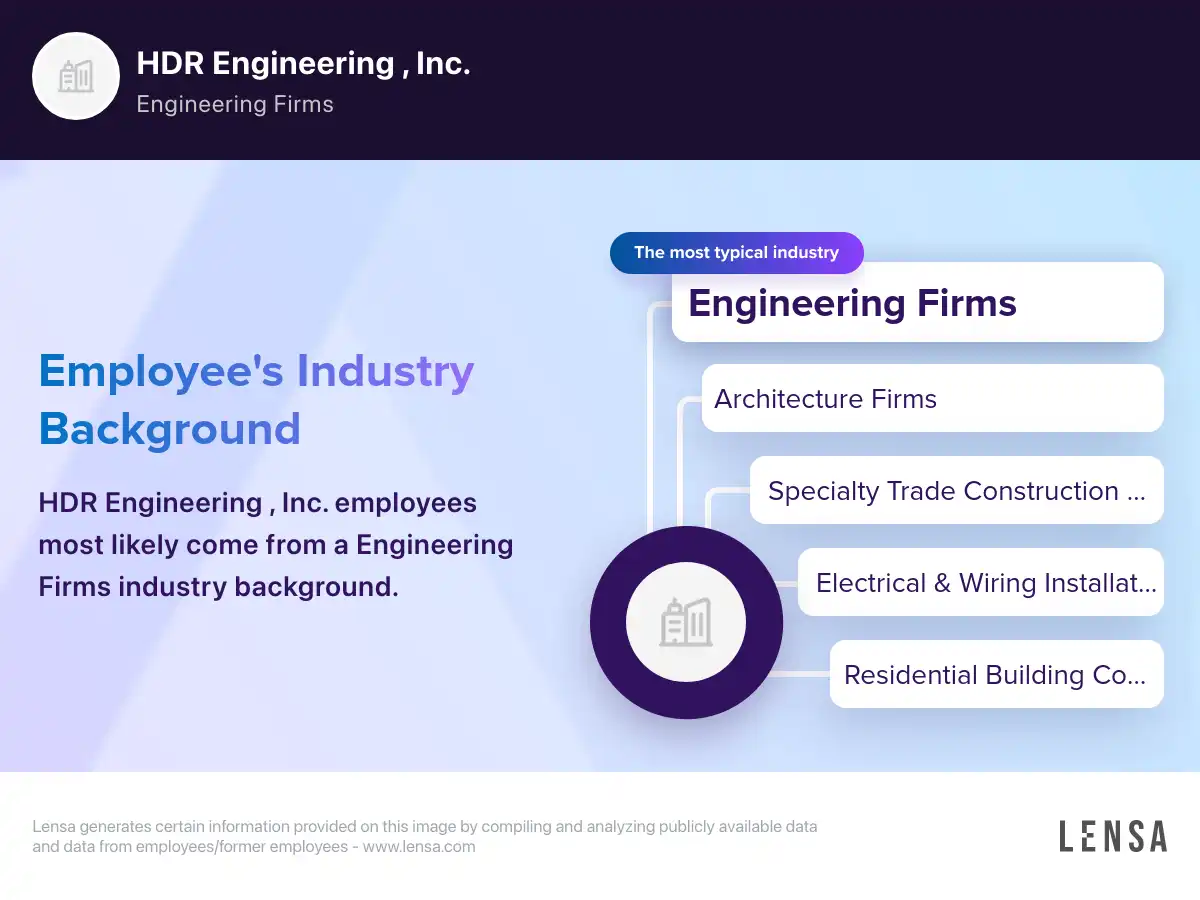 HDR Engineering , Inc.
Engineering Firms

Employee's Industry Background

HDR Engineering , Inc. employees most likely come from a Engineering Firms industry background.

The most typical industry

Engineering Firms

Architecture Firms

Specialty Trade Construction ...

Electrical & Wiring Installat...

Residential Building Co...

Lensa generates certain information provided on this image by compiling and analyzing publicly available data and data from employees/former employees - www.lensa.com

LENSA