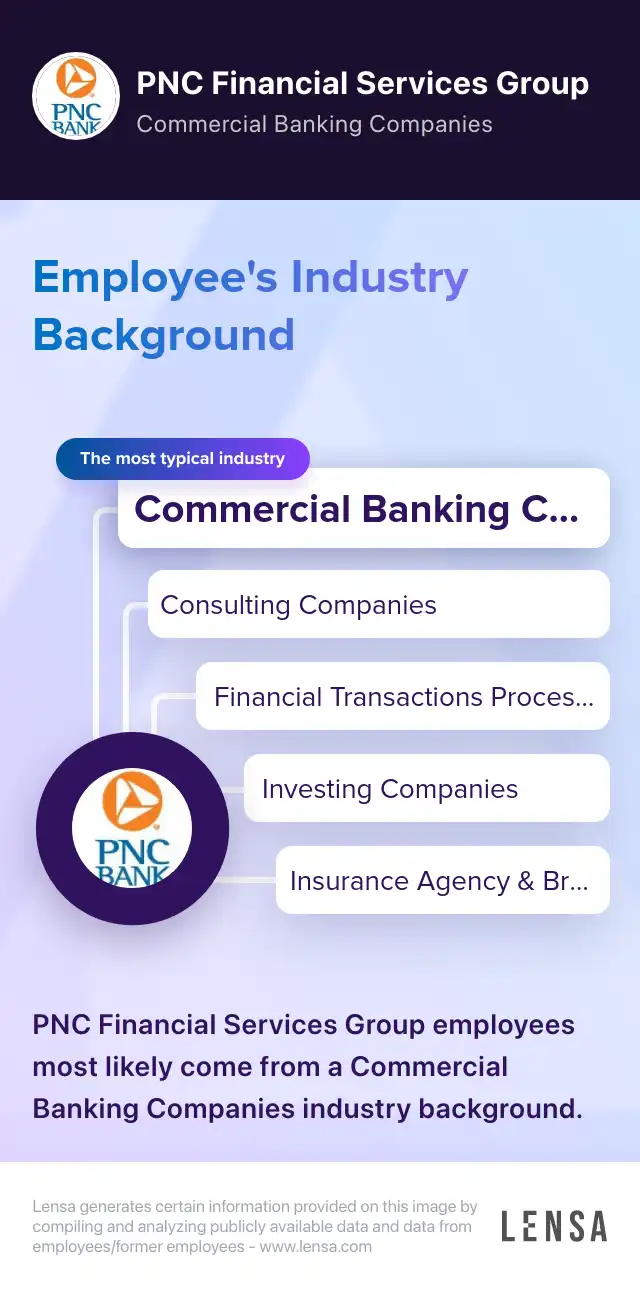 PNC BANK

PNC Financial Services Group
Commercial Banking Companies

Employee's Industry Background

The most typical industry
Commercial Banking C...
Consulting Companies
Financial Transactions Proces...
Investing Companies
Insurance Agency & Br...

PNC BANK

PNC Financial Services Group employees most likely come from a Commercial Banking Companies industry background.

Lensa generates certain information provided on this image by compiling and analyzing publicly available data and data from employees/former employees - www.lensa.com

LENSA