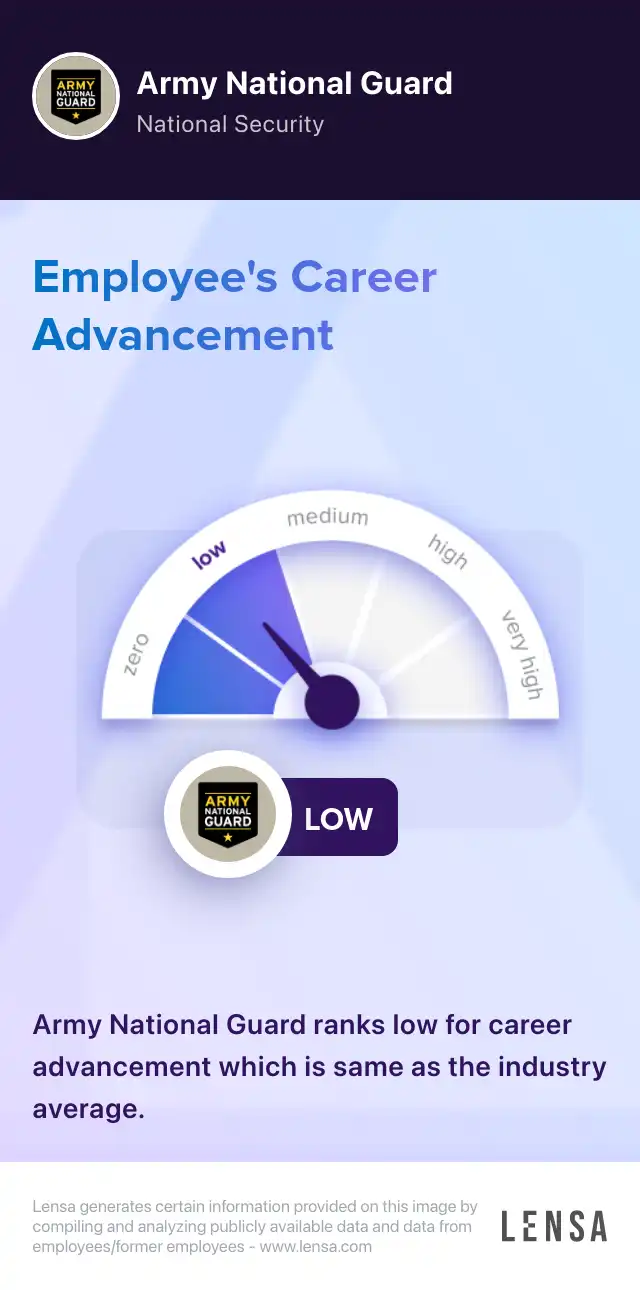 ARMY NATIONAL GUARD

Army National Guard
National Security

Employee's Career Advancement

zero
low
medium
high
very high

ARMY NATIONAL GUARD
LOW

Army National Guard ranks low for career advancement which is same as the industry average.

Lensa generates certain information provided on this image by compiling and analyzing publicly available data and data from employees/former employees - www.lensa.com

LENSA