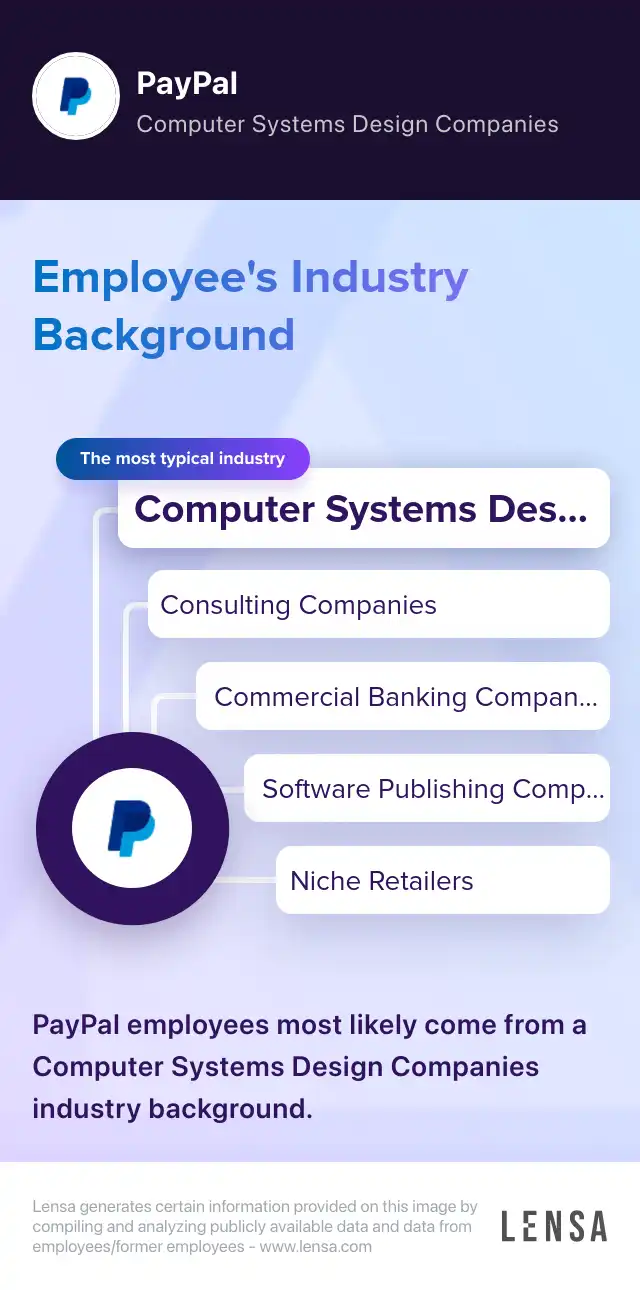 PayPal
Computer Systems Design Companies

Employee's Industry Background

The most typical industry

Computer Systems Des...

Consulting Companies

Commercial Banking Compan...

Software Publishing Comp...

Niche Retailers

PayPal employees most likely come from a Computer Systems Design Companies industry background.

Lensa generates certain information provided on this image by compiling and analyzing publicly available data and data from employees/former employees - www.lensa.com

LENSA