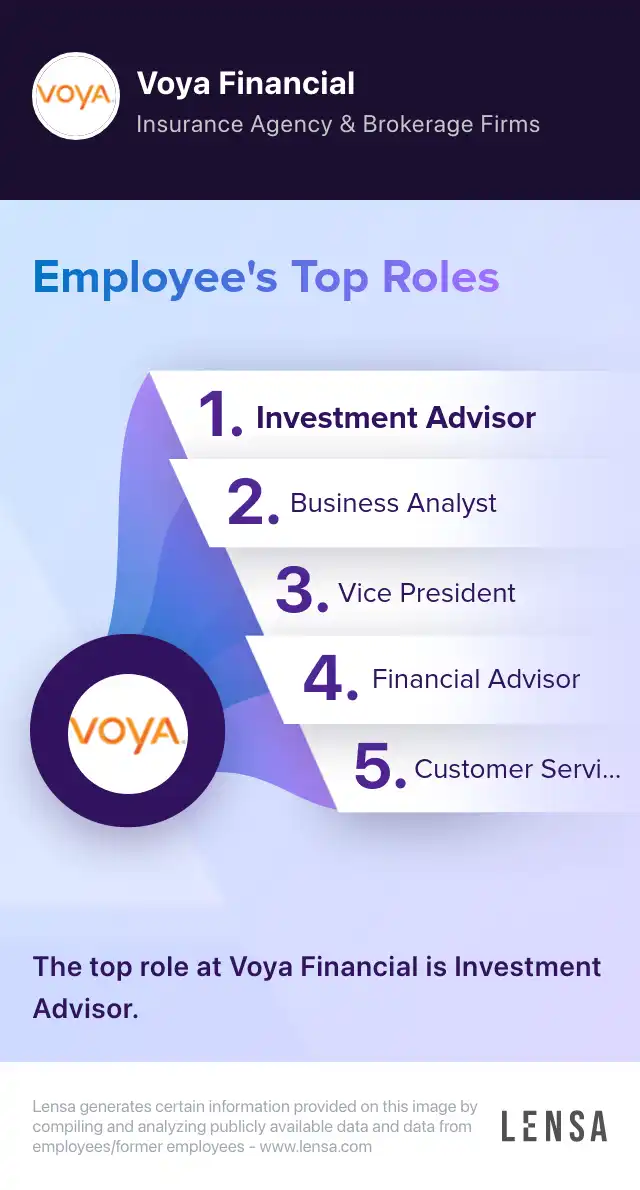 VOYA

Voya Financial
Insurance Agency & Brokerage Firms

Employee's Top Roles

1. Investment Advisor
2. Business Analyst
3. Vice President
4. Financial Advisor
5. Customer Servi...

VOYA

The top role at Voya Financial is Investment Advisor.

Lensa generates certain information provided on this image by compiling and analyzing publicly available data and data from employees/former employees - www.lensa.com

LENSA