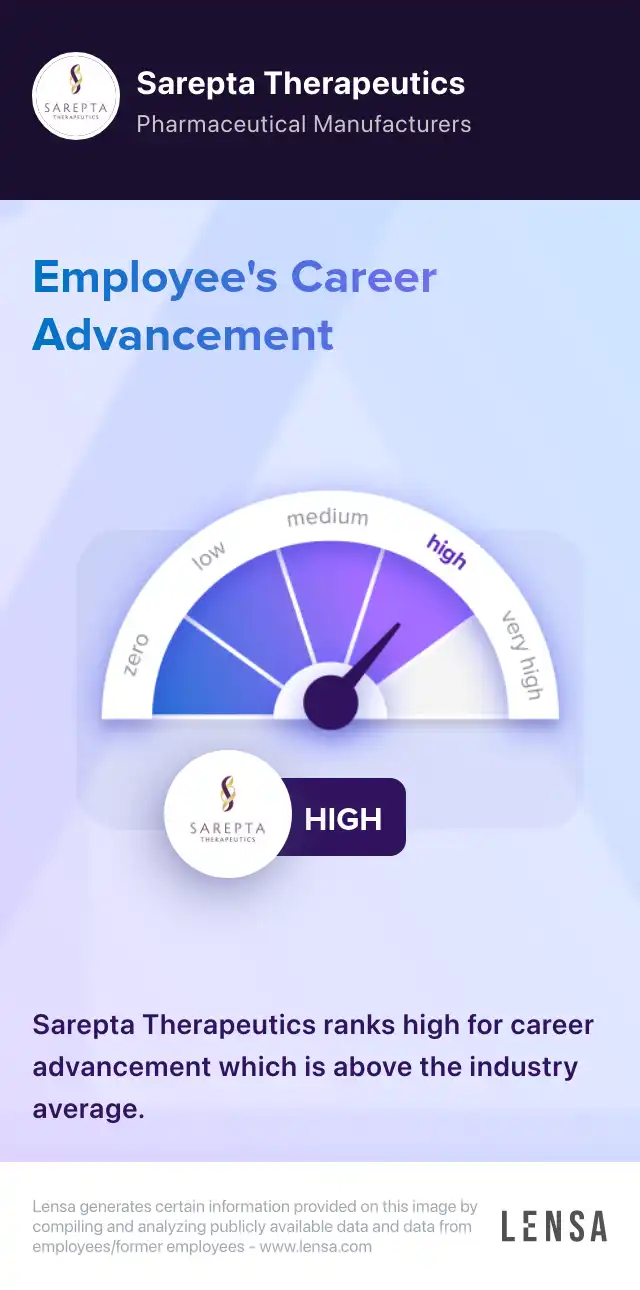 SAREPTA THERAPEUTICS

Sarepta Therapeutics
Pharmaceutical Manufacturers

Employee's Career Advancement

zero
low
medium
high
very high

SAREPTA THERAPEUTICS
HIGH

Sarepta Therapeutics ranks high for career advancement which is above the industry average.

Lensa generates certain information provided on this image by compiling and analyzing publicly available data and data from employees/former employees - www.lensa.com

LENSA