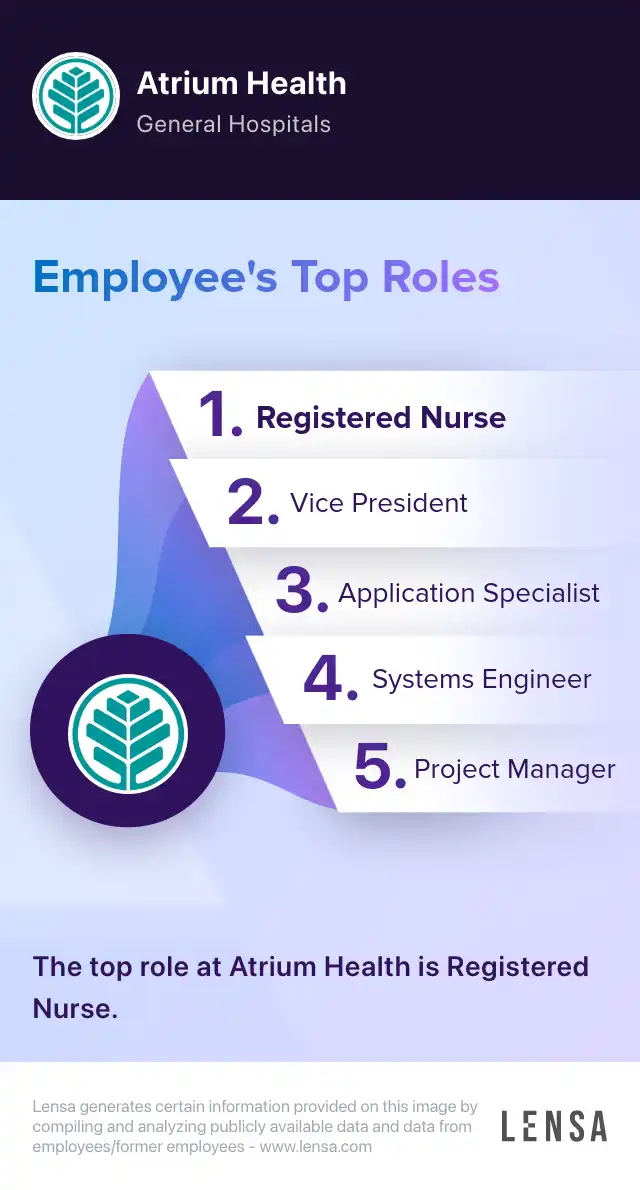 Atrium Health
General Hospitals

Employee's Top Roles

1. Registered Nurse
2. Vice President
3. Application Specialist
4. Systems Engineer
5. Project Manager

The top role at Atrium Health is Registered Nurse.

Lensa generates certain information provided on this image by compiling and analyzing publicly available data and data from employees/former employees - www.lensa.com

LENSA