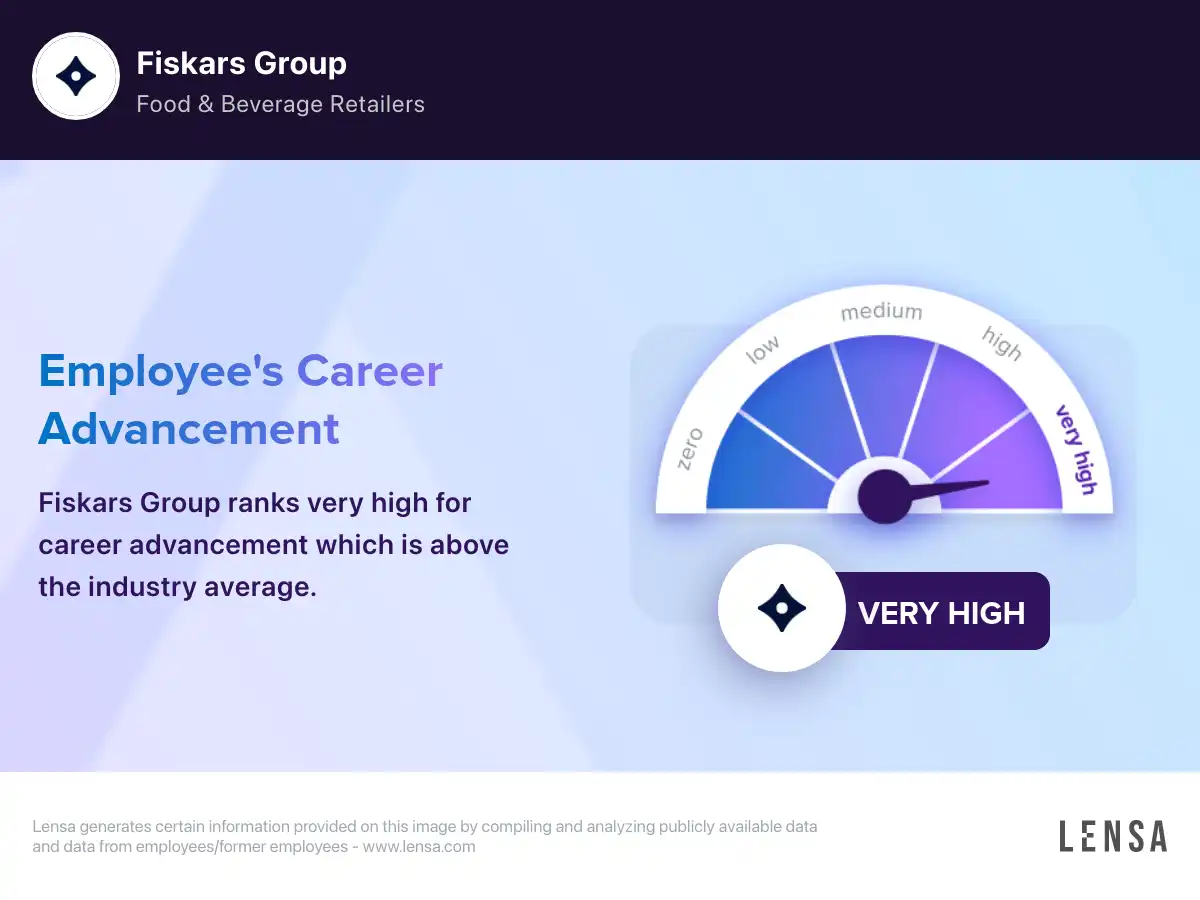 Fiskars Group
Food & Beverage Retailers

Employee's Career Advancement

Fiskars Group ranks very high for career advancement which is above the industry average.

zero
low
medium
high
very high

VERY HIGH

Lensa generates certain information provided on this image by compiling and analyzing publicly available data and data from employees/former employees - www.lensa.com

LENSA