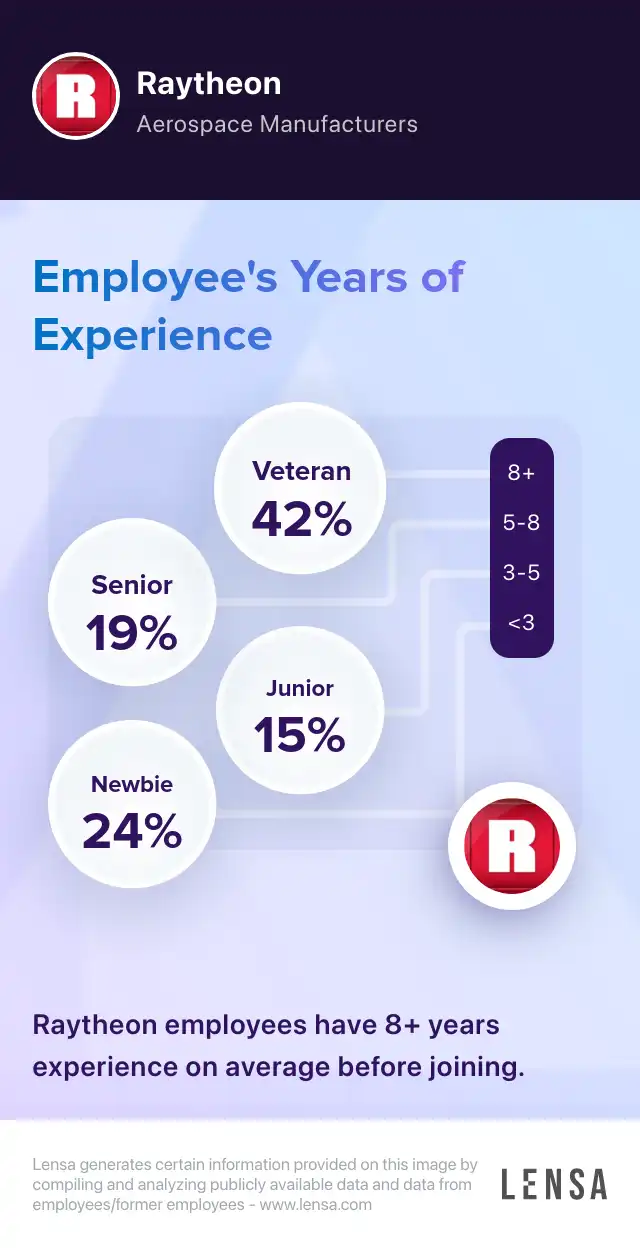 R

Raytheon
Aerospace Manufacturers

Employee's Years of Experience

Veteran
42%

Senior
19%

Junior
15%

Newbie
24%

8+
5-8
3-5
<3

R

Raytheon employees have 8+ years experience on average before joining.

Lensa generates certain information provided on this image by compiling and analyzing publicly available data and data from employees/former employees - www.lensa.com

LENSA