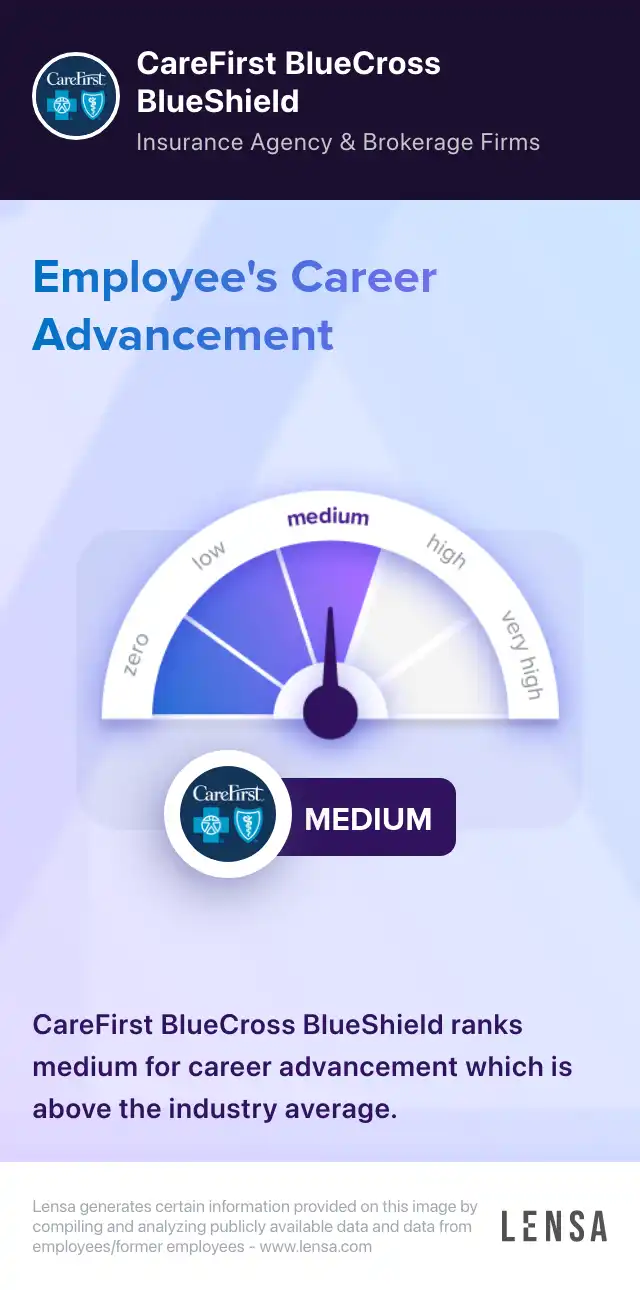 CareFirst

CareFirst BlueCross BlueShield
Insurance Agency & Brokerage Firms

Employee's Career Advancement

zero
low
medium
high
very high

CareFirst

MEDIUM

CareFirst BlueCross BlueShield ranks medium for career advancement which is above the industry average.

Lensa generates certain information provided on this image by compiling and analyzing publicly available data and data from employees/former employees - www.lensa.com

LENSA