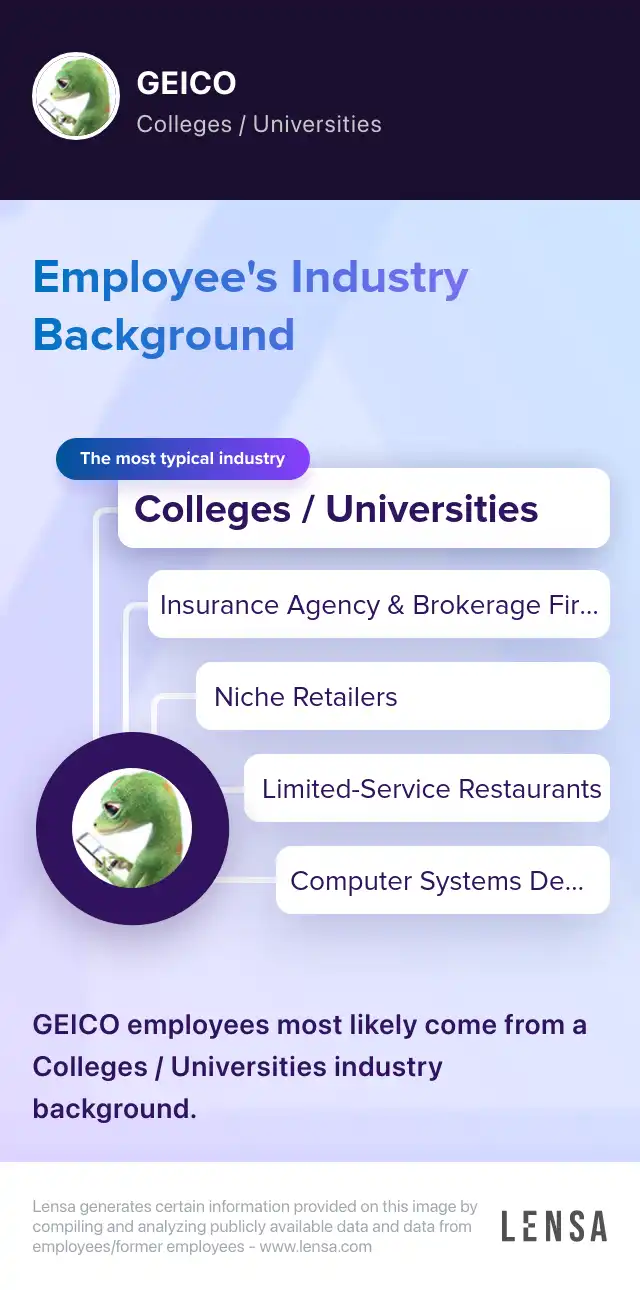 GEICO
Colleges / Universities

Employee's Industry Background

The most typical industry
Colleges / Universities
Insurance Agency & Brokerage Fir...
Niche Retailers
Limited-Service Restaurants
Computer Systems De...

GEICO employees most likely come from a Colleges / Universities industry background.

Lensa generates certain information provided on this image by compiling and analyzing publicly available data and data from employees/former employees - www.lensa.com

LENSA