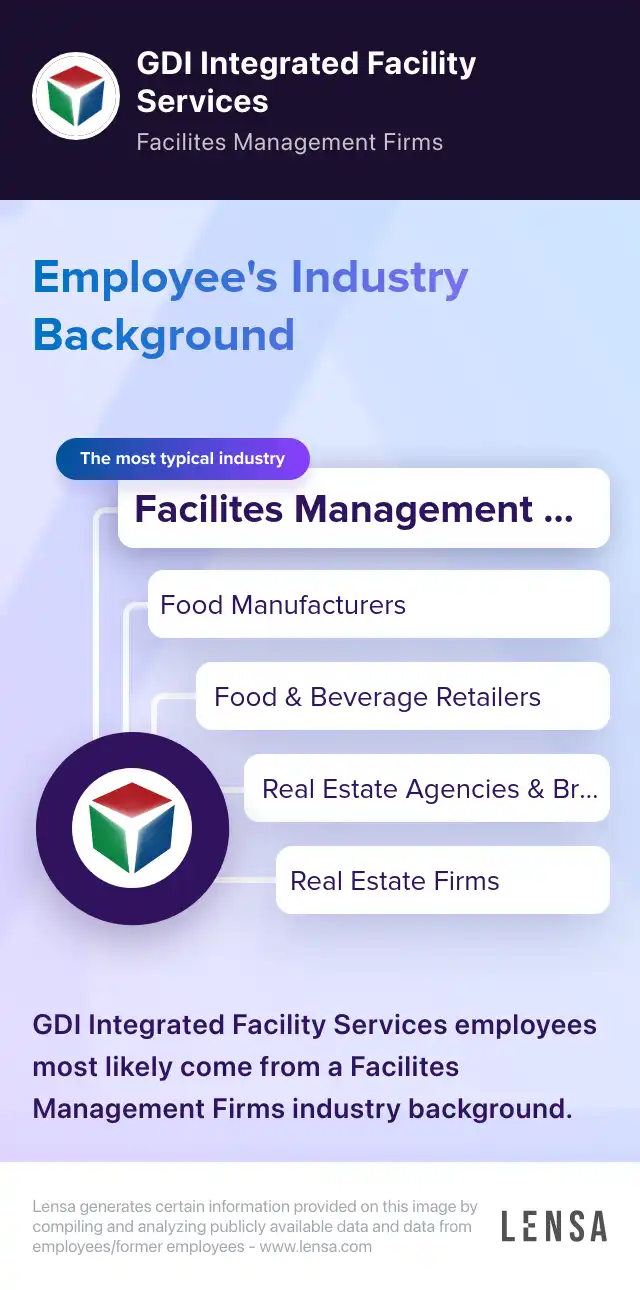 GDI Integrated Facility Services

Facilites Management Firms

Employee's Industry Background

The most typical industry

Facilites Management ...

Food Manufacturers

Food & Beverage Retailers

Real Estate Agencies & Br...

Real Estate Firms

GDI Integrated Facility Services employees most likely come from a Facilites Management Firms industry background.

Lensa generates certain information provided on this image by compiling and analyzing publicly available data and data from employees/former employees - www.lensa.com

LENSA