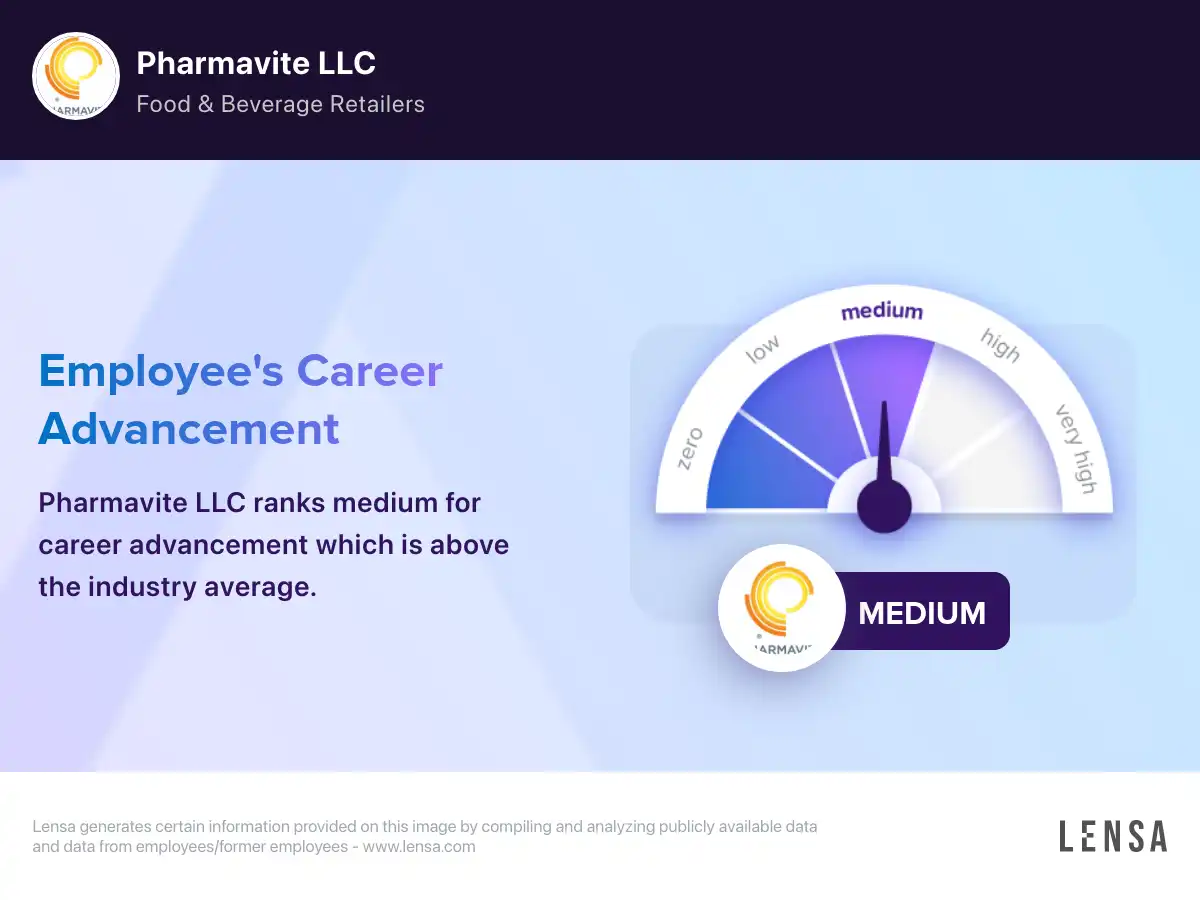 HARMAVIT

Pharmavite LLC

Food & Beverage Retailers

Employee's Career Advancement

Pharmavite LLC ranks medium for career advancement which is above the industry average.

zero
low
medium
high
very high

HARMAVIT

MEDIUM

Lensa generates certain information provided on this image by compiling and analyzing publicly available data and data from employees/former employees - www.lensa.com

LENSA