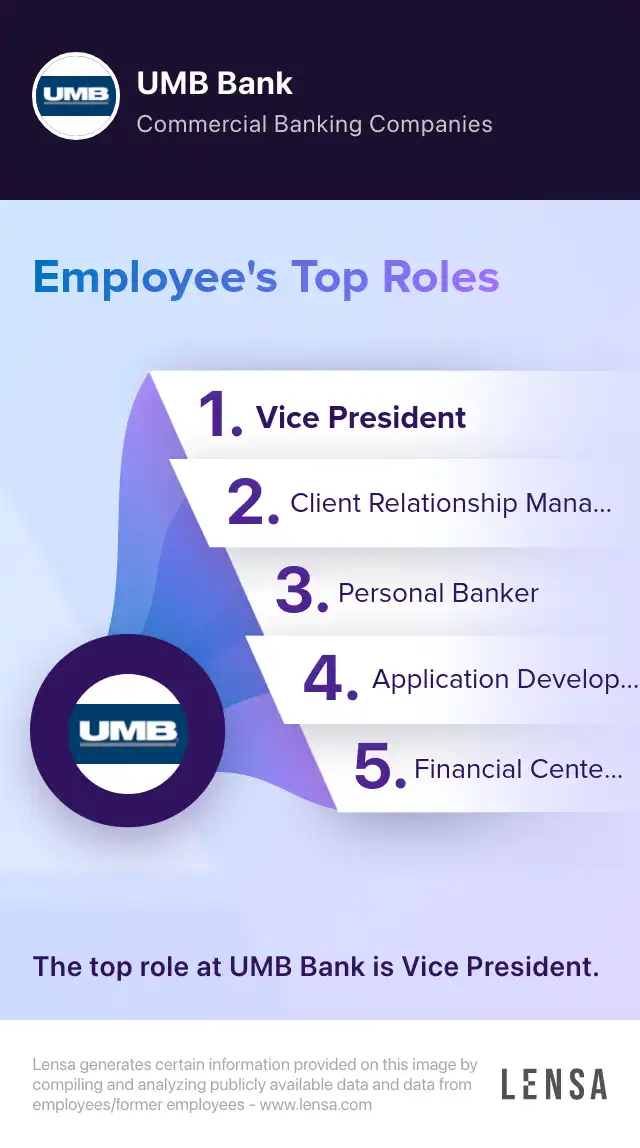 UMB

UMB Bank
Commercial Banking Companies

Employee's Top Roles

1. Vice President
2. Client Relationship Mana...
3. Personal Banker
4. Application Develop...
5. Financial Cente...

UMB

The top role at UMB Bank is Vice President.

Lensa generates certain information provided on this image by compiling and analyzing publicly available data and data from employees/former employees - www.lensa.com

LENSA