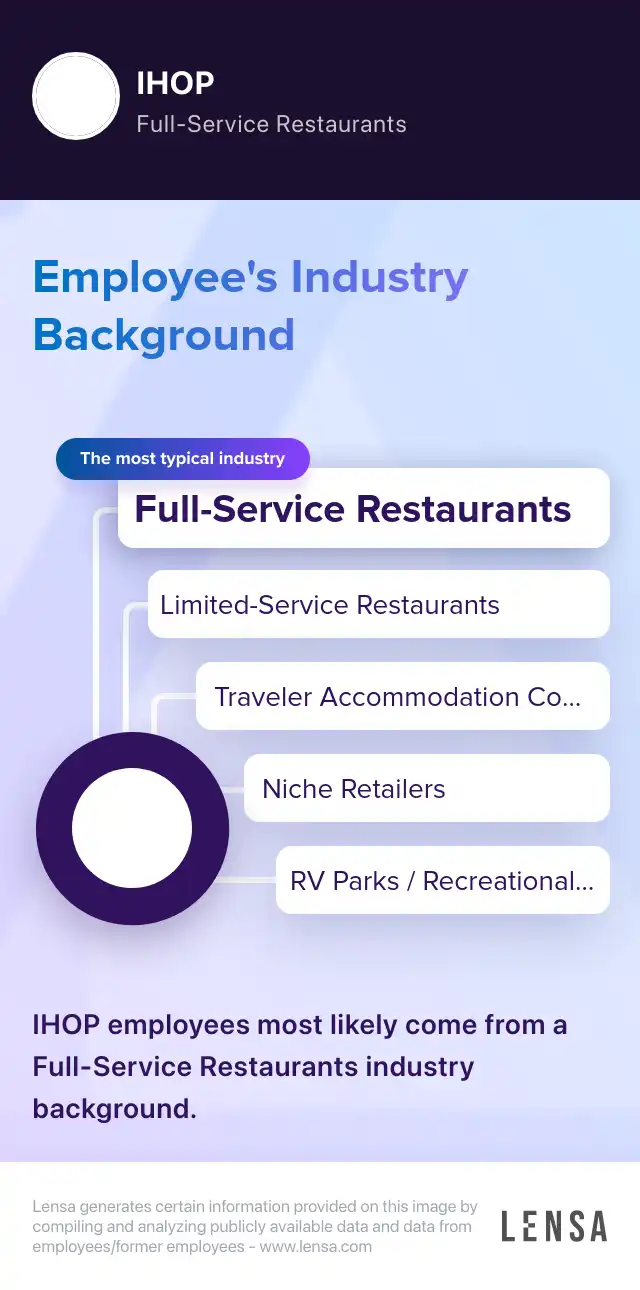 IHOP
Full-Service Restaurants

Employee's Industry Background

The most typical industry
Full-Service Restaurants
Limited-Service Restaurants
Traveler Accommodation Co...
Niche Retailers
RV Parks / Recreational...

IHOP employees most likely come from a Full-Service Restaurants industry background.

Lensa generates certain information provided on this image by compiling and analyzing publicly available data and data from employees/former employees - www.lensa.com

LENSA