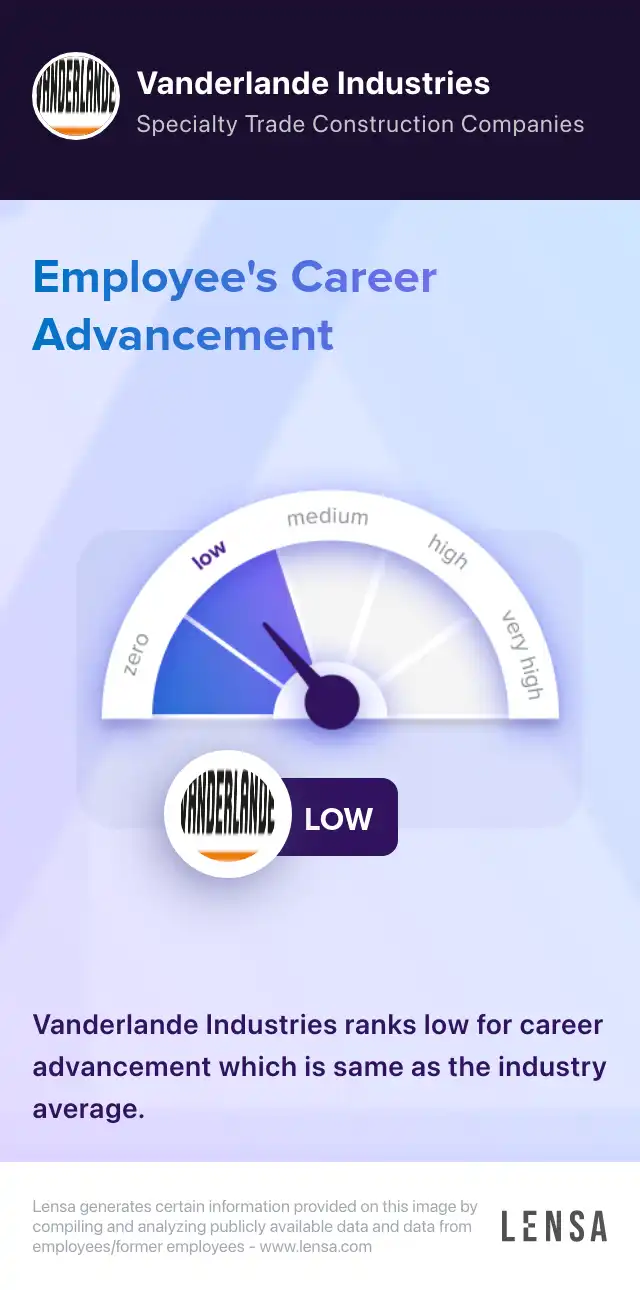 VANDERLANDE

Vanderlande Industries
Specialty Trade Construction Companies

Employee's Career Advancement

zero
low
medium
high
very high

VANDERLANDE
LOW

Vanderlande Industries ranks low for career advancement which is same as the industry average.

Lensa generates certain information provided on this image by compiling and analyzing publicly available data and data from employees/former employees - www.lensa.com

LENSA