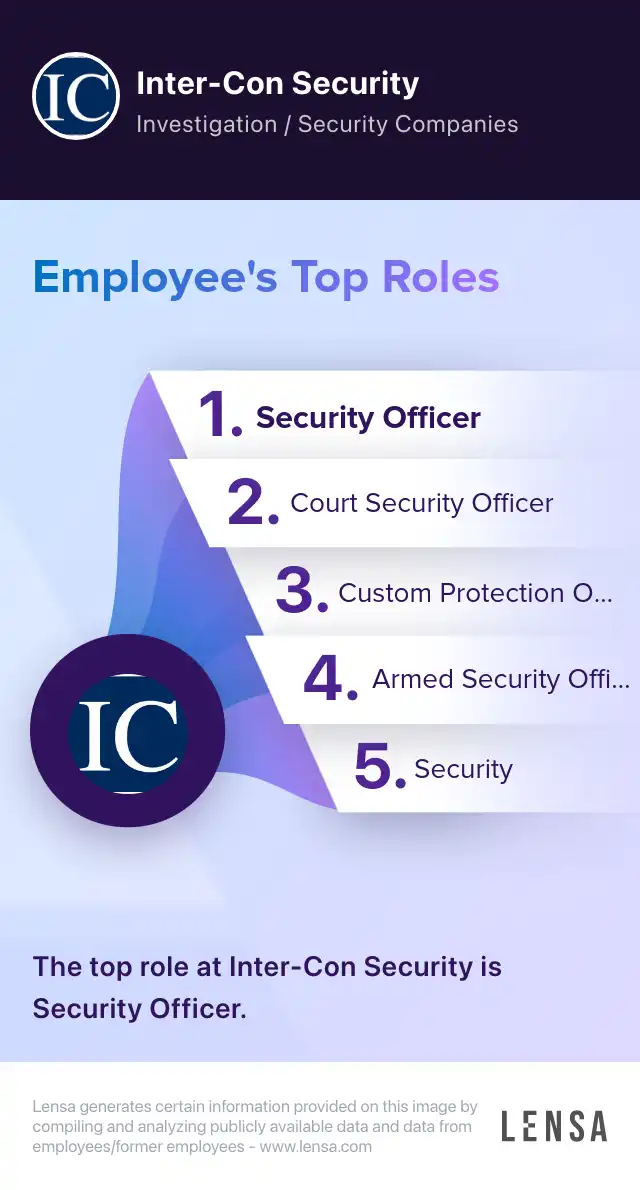 IC

Inter-Con Security
Investigation / Security Companies

Employee's Top Roles

1. Security Officer
2. Court Security Officer
3. Custom Protection O...
4. Armed Security Offi...
5. Security

IC

The top role at Inter-Con Security is Security Officer.

Lensa generates certain information provided on this image by compiling and analyzing publicly available data and data from employees/former employees - www.lensa.com

LENSA