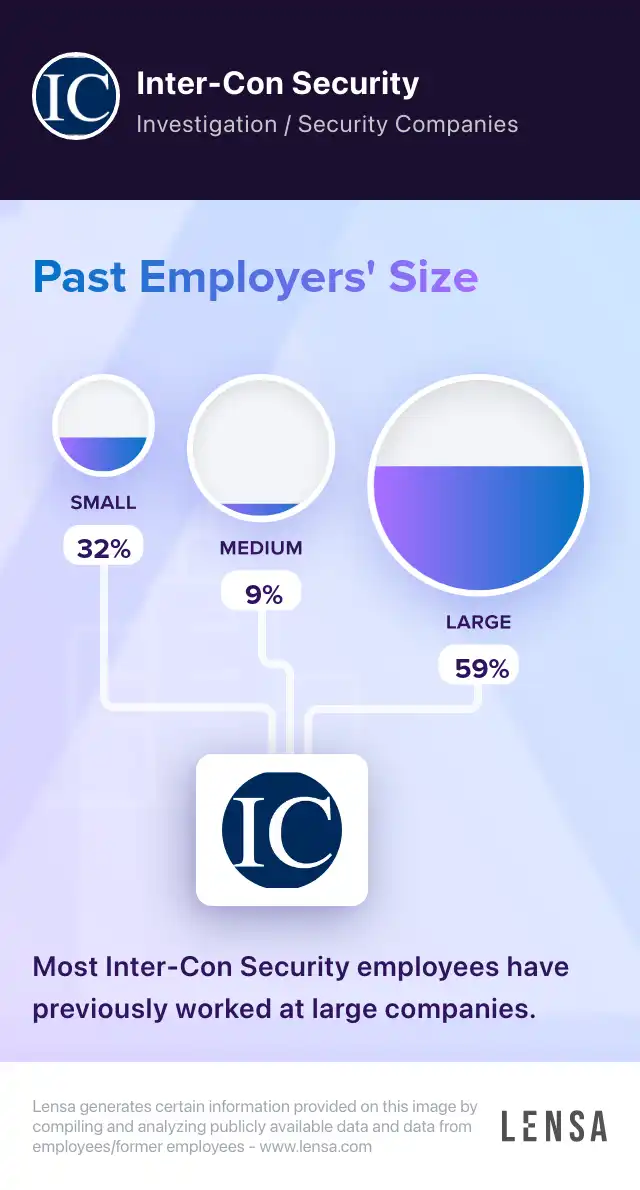 IC

Inter-Con Security
Investigation / Security Companies

Past Employers' Size

SMALL
32%

MEDIUM
9%

LARGE
59%

IC

Most Inter-Con Security employees have previously worked at large companies.

Lensa generates certain information provided on this image by compiling and analyzing publicly available data and data from employees/former employees - www.lensa.com

LENSA