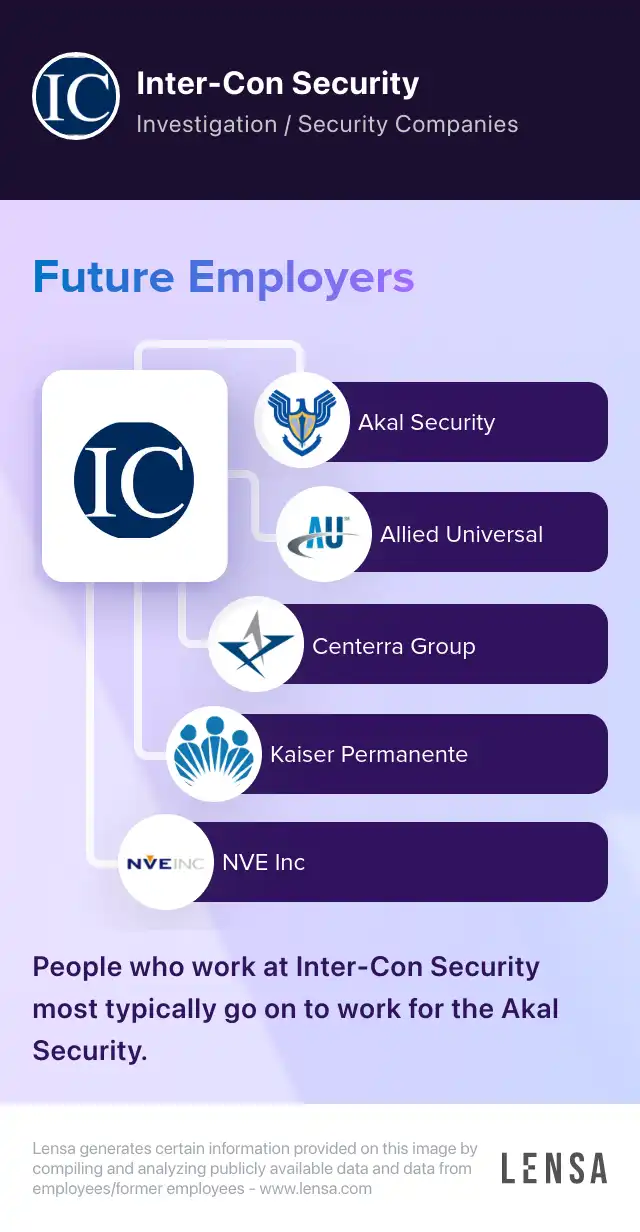 IC

Inter-Con Security

Investigation / Security Companies

Future Employers

IC

Akal Security

AU

Allied Universal

Centerra Group

Kaiser Permanente

NVEINC

NVE Inc

People who work at Inter-Con Security most typically go on to work for the Akal Security.

Lensa generates certain information provided on this image by compiling and analyzing publicly available data and data from employees/former employees - www.lensa.com

LENSA