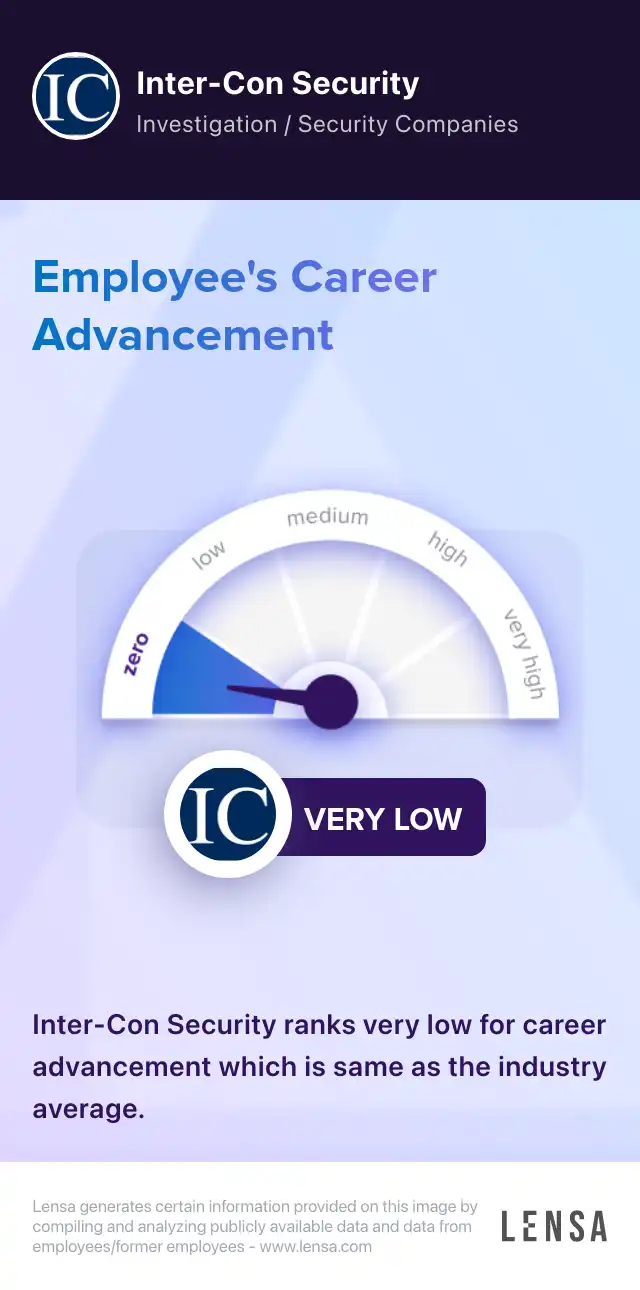 IC
Inter-Con Security
Investigation / Security Companies

Employee's Career Advancement

zero
low
medium
high
very high

IC
VERY LOW

Inter-Con Security ranks very low for career advancement which is same as the industry average.

Lensa generates certain information provided on this image by compiling and analyzing publicly available data and data from employees/former employees - www.lensa.com

LENSA