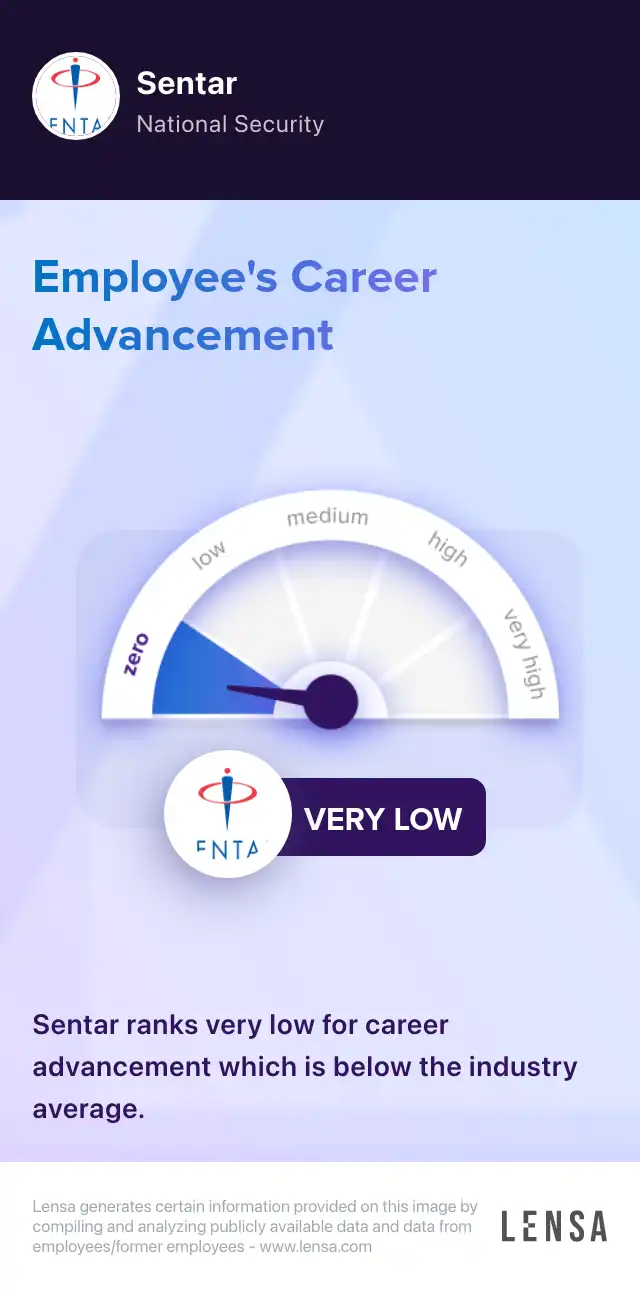 ENTA

Sentar
National Security

Employee's Career Advancement

zero
low
medium
high
very high

ENTA

VERY LOW

Sentar ranks very low for career advancement which is below the industry average.

Lensa generates certain information provided on this image by compiling and analyzing publicly available data and data from employees/former employees - www.lensa.com

LENSA