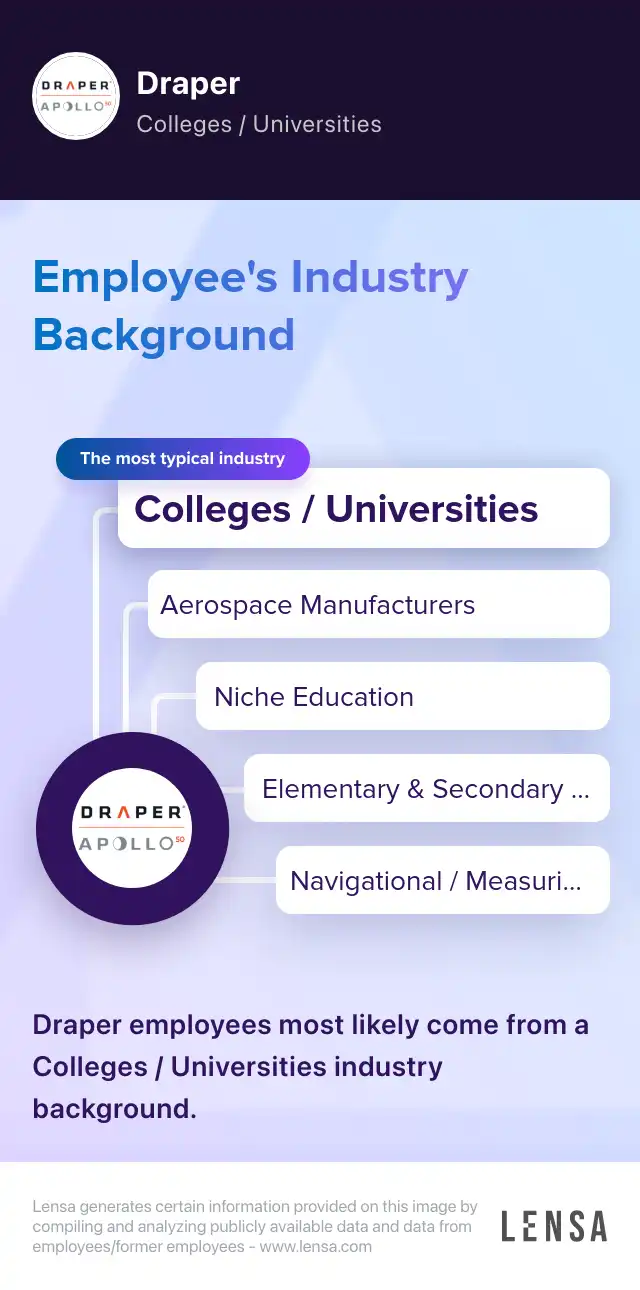 DRAPER
APOLLO 50
Draper
Colleges / Universities

Employee's Industry Background

The most typical industry
Colleges / Universities
Aerospace Manufacturers
Niche Education
Elementary & Secondary ...
Navigational / Measuri...

DRAPER
APOLLO 50

Draper employees most likely come from a Colleges / Universities industry background.

Lensa generates certain information provided on this image by compiling and analyzing publicly available data and data from employees/former employees - www.lensa.com

LENSA