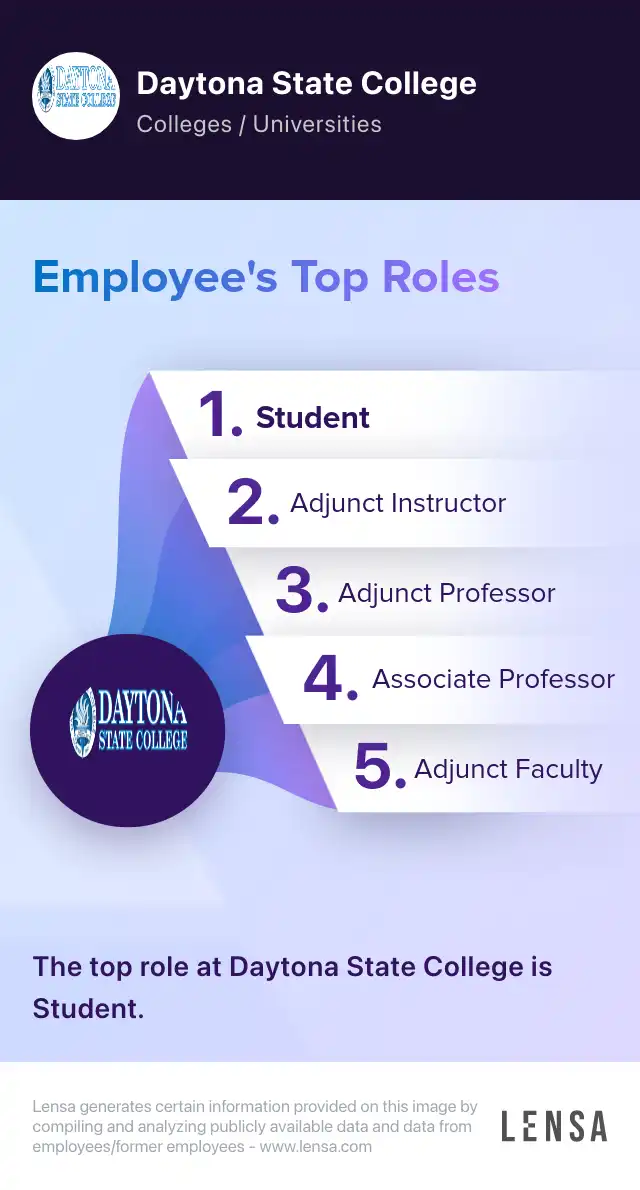 DAYTONA STATE COLLEGE

Daytona State College
Colleges / Universities

Employee's Top Roles

1. Student
2. Adjunct Instructor
3. Adjunct Professor
4. Associate Professor
5. Adjunct Faculty

DAYTONA STATE COLLEGE

The top role at Daytona State College is Student.

Lensa generates certain information provided on this image by compiling and analyzing publicly available data and data from employees/former employees - www.lensa.com

LENSA