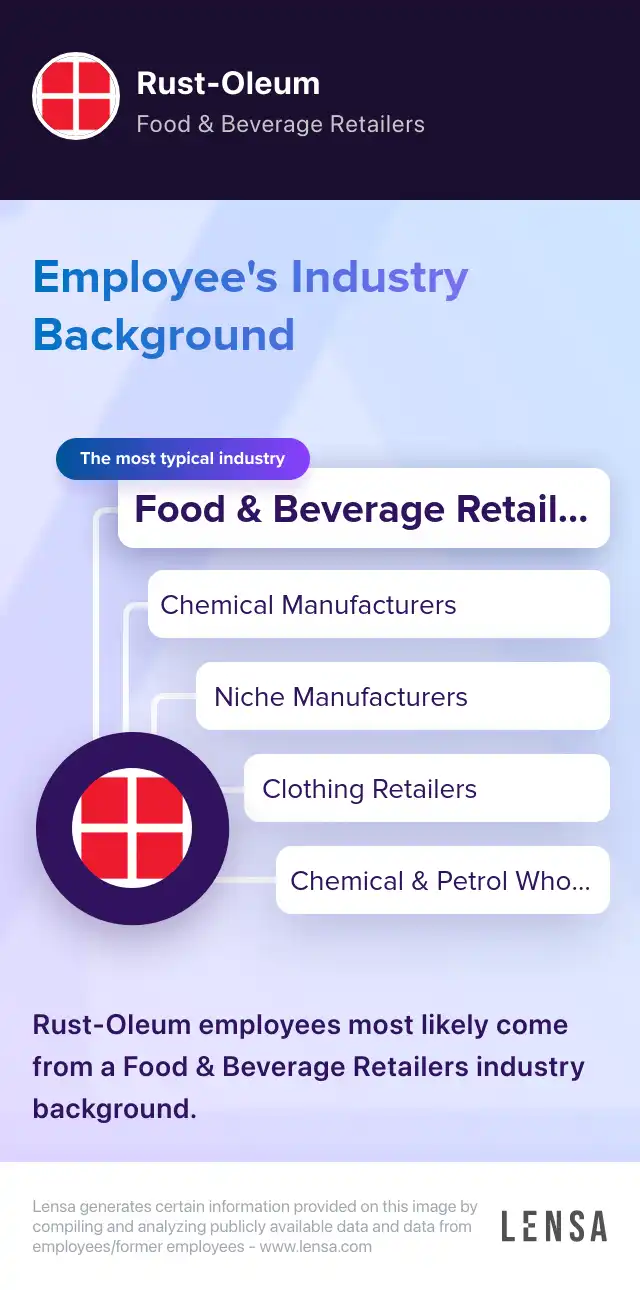 Rust-Oleum
Food & Beverage Retailers

Employee's Industry Background

The most typical industry

Food & Beverage Retail...

Chemical Manufacturers

Niche Manufacturers

Clothing Retailers

Chemical & Petrol Who...

Rust-Oleum employees most likely come from a Food & Beverage Retailers industry background.

Lensa generates certain information provided on this image by compiling and analyzing publicly available data and data from employees/former employees - www.lensa.com

LENSA