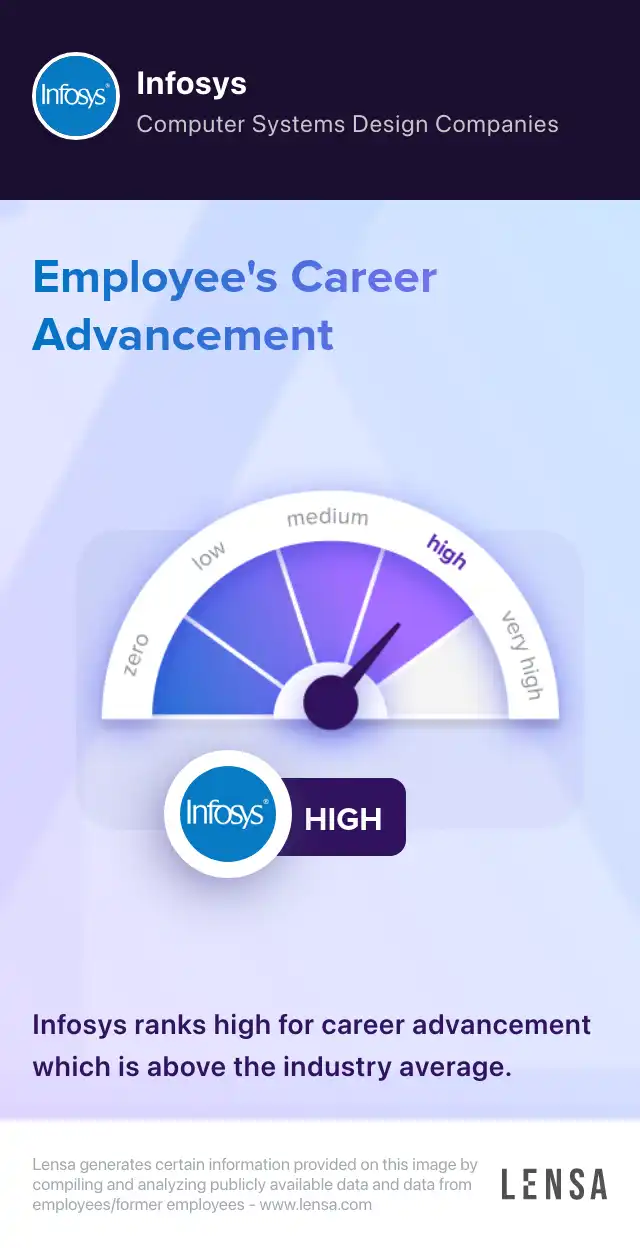 Infosys®

Infosys
Computer Systems Design Companies

Employee's Career Advancement

zero
low
medium
high
very high

Infosys®
HIGH

Infosys ranks high for career advancement which is above the industry average.

Lensa generates certain information provided on this image by compiling and analyzing publicly available data and data from employees/former employees - www.lensa.com

LENSA