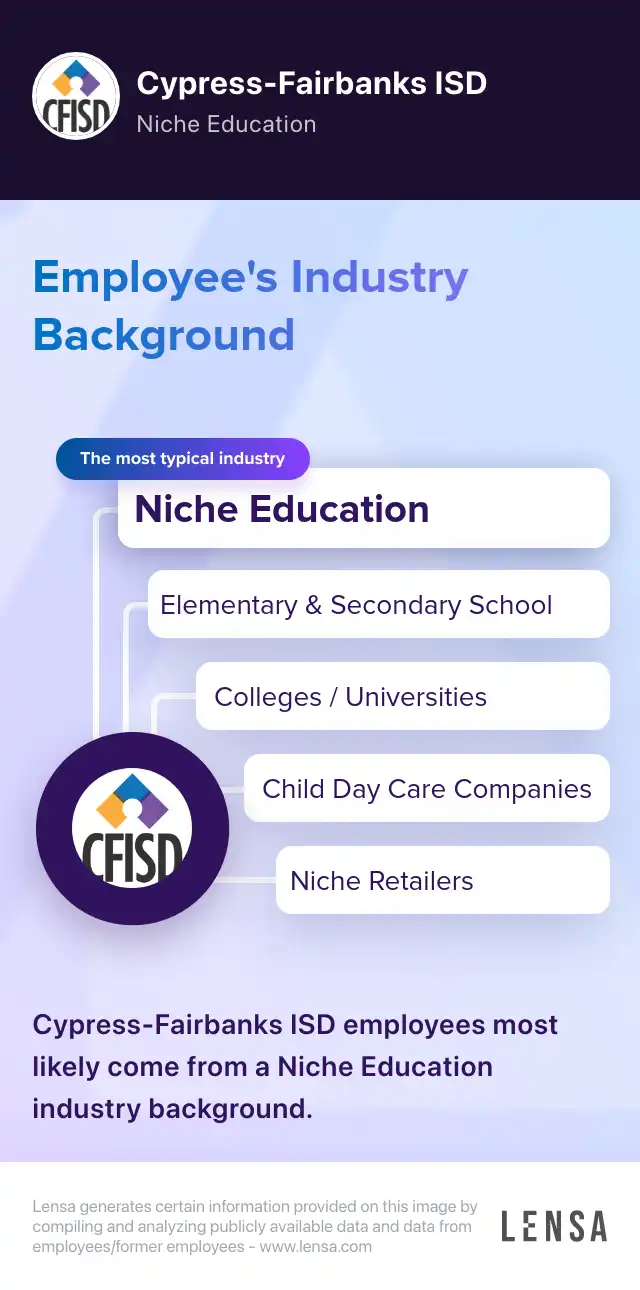 CFISD

Cypress-Fairbanks ISD
Niche Education

Employee's Industry Background

The most typical industry

Niche Education

Elementary & Secondary School

Colleges / Universities

Child Day Care Companies

Niche Retailers

CFISD

Cypress-Fairbanks ISD employees most likely come from a Niche Education industry background.

Lensa generates certain information provided on this image by compiling and analyzing publicly available data and data from employees/former employees - www.lensa.com

LENSA