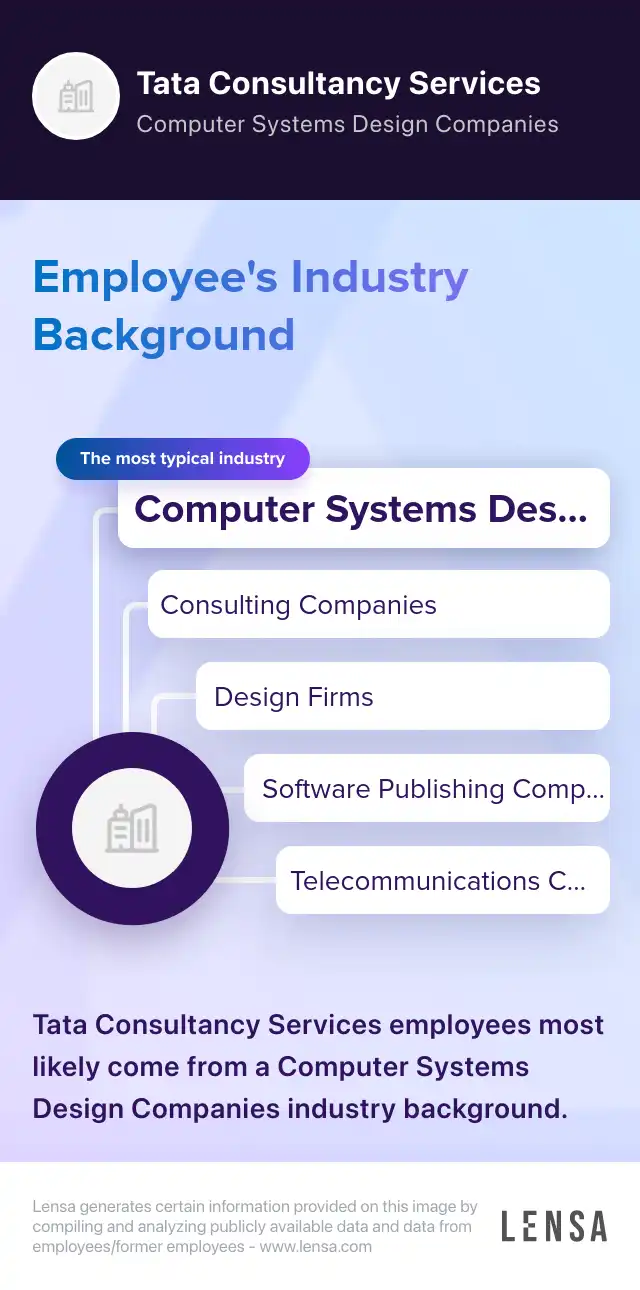 Tata Consultancy Services
Computer Systems Design Companies

Employee's Industry Background

The most typical industry

Computer Systems Des...

Consulting Companies

Design Firms

Software Publishing Comp...

Telecommunications C...

Tata Consultancy Services employees most likely come from a Computer Systems Design Companies industry background.

Lensa generates certain information provided on this image by compiling and analyzing publicly available data and data from employees/former employees - www.lensa.com

LENSA