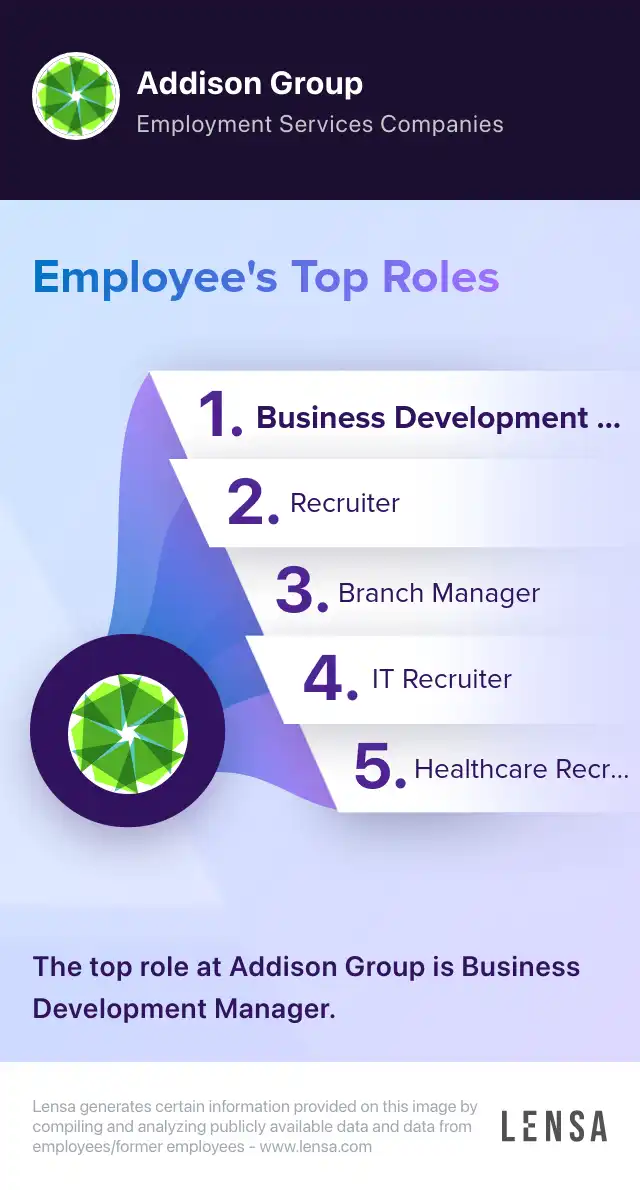 Addison Group
Employment Services Companies

Employee's Top Roles

1. Business Development ...
2. Recruiter
3. Branch Manager
4. IT Recruiter
5. Healthcare Recr...

The top role at Addison Group is Business Development Manager.

Lensa generates certain information provided on this image by compiling and analyzing publicly available data and data from employees/former employees - www.lensa.com

LENSA