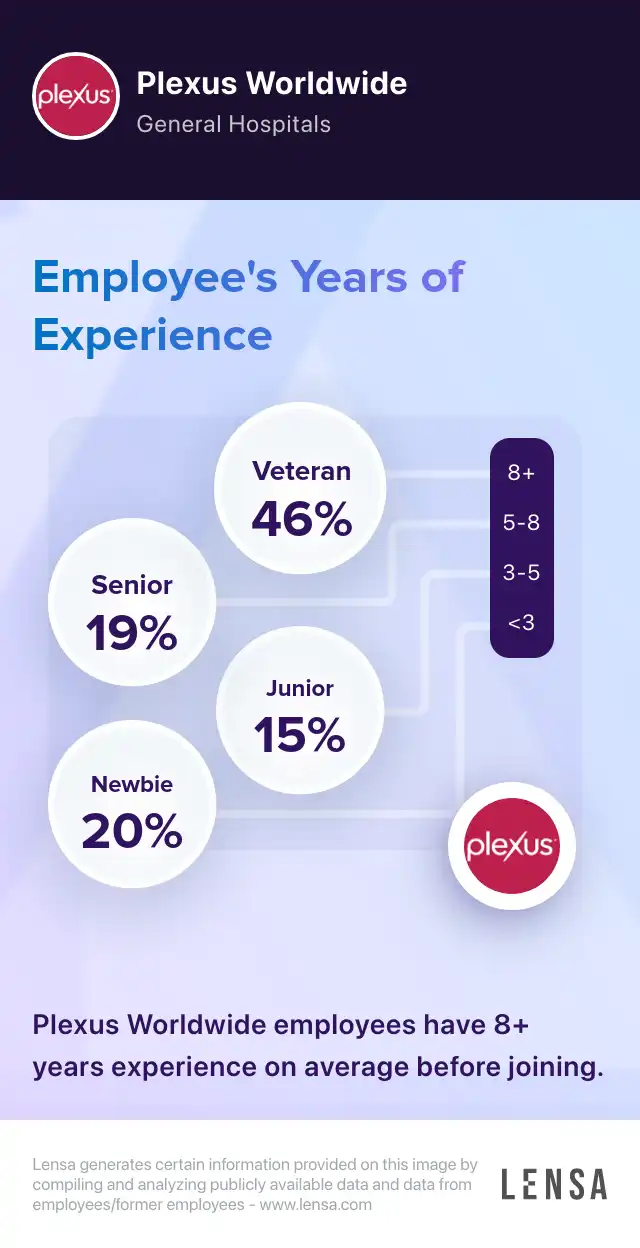 plexus

Plexus Worldwide
General Hospitals

Employee's Years of Experience

Veteran
46%

Senior
19%

Junior
15%

Newbie
20%

8+
5-8
3-5
<3

plexus

Plexus Worldwide employees have 8+ years experience on average before joining.

Lensa generates certain information provided on this image by compiling and analyzing publicly available data and data from employees/former employees - www.lensa.com

LENSA