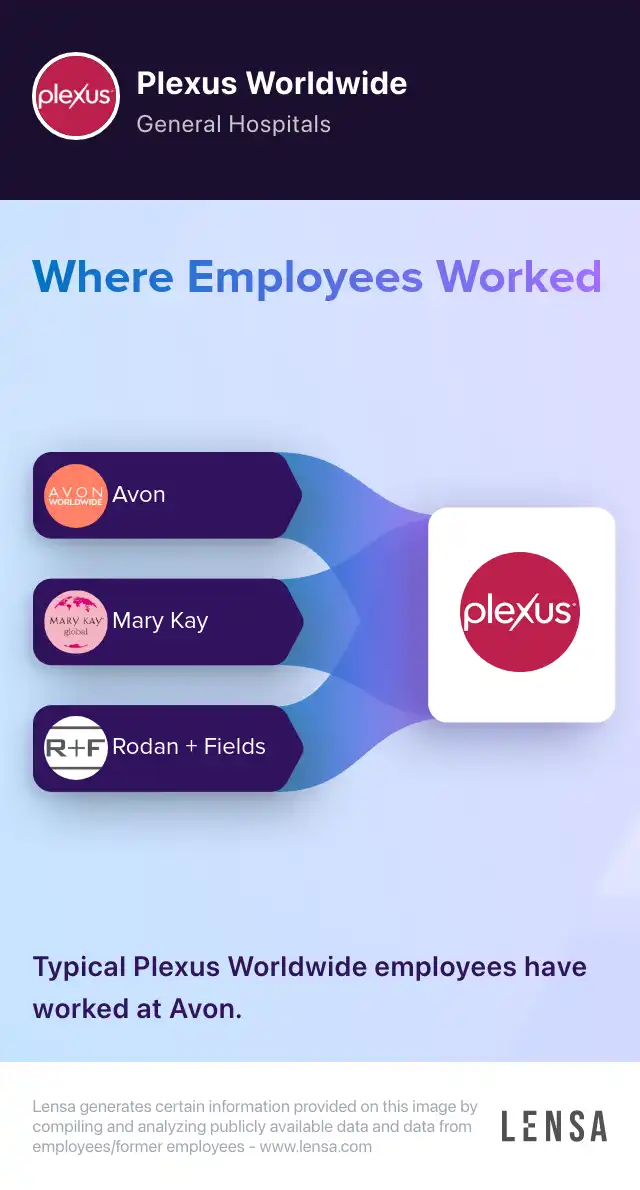 plexus

Plexus Worldwide
General Hospitals

Where Employees Worked

AVON WORLDWIDE Avon

MARY KAY global Mary Kay

R+F Rodan + Fields

plexus

Typical Plexus Worldwide employees have worked at Avon.

Lensa generates certain information provided on this image by compiling and analyzing publicly available data and data from employees/former employees - www.lensa.com

LENSA