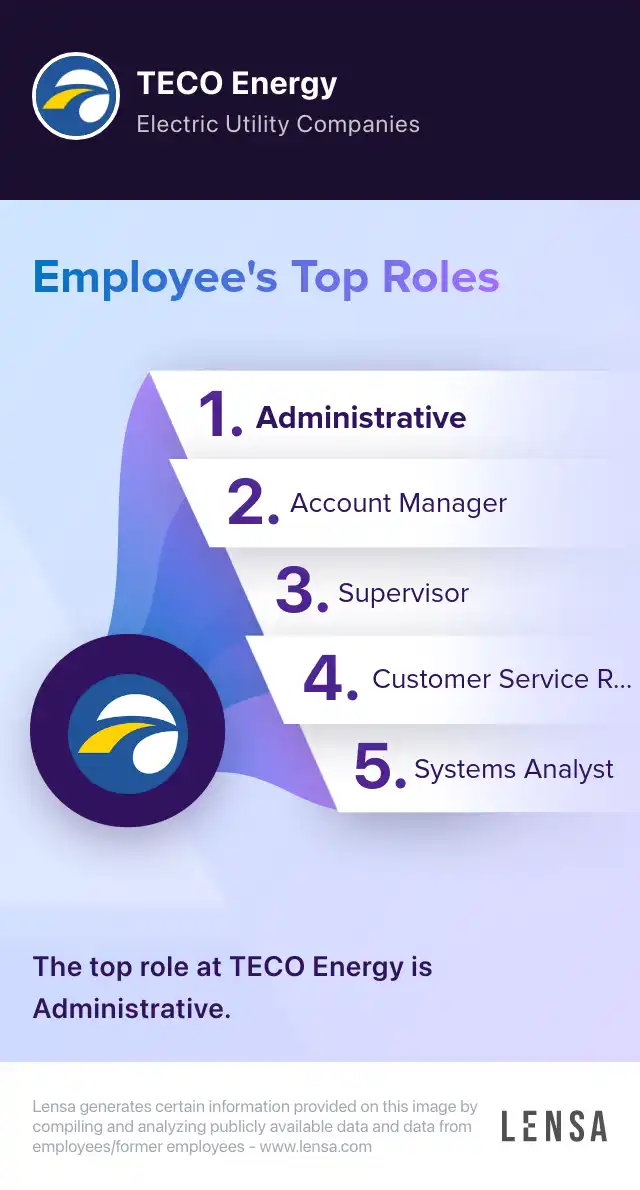 TECO Energy
Electric Utility Companies

Employee's Top Roles

1. Administrative
2. Account Manager
3. Supervisor
4. Customer Service R...
5. Systems Analyst

The top role at TECO Energy is Administrative.

Lensa generates certain information provided on this image by compiling and analyzing publicly available data and data from employees/former employees - www.lensa.com

LENSA