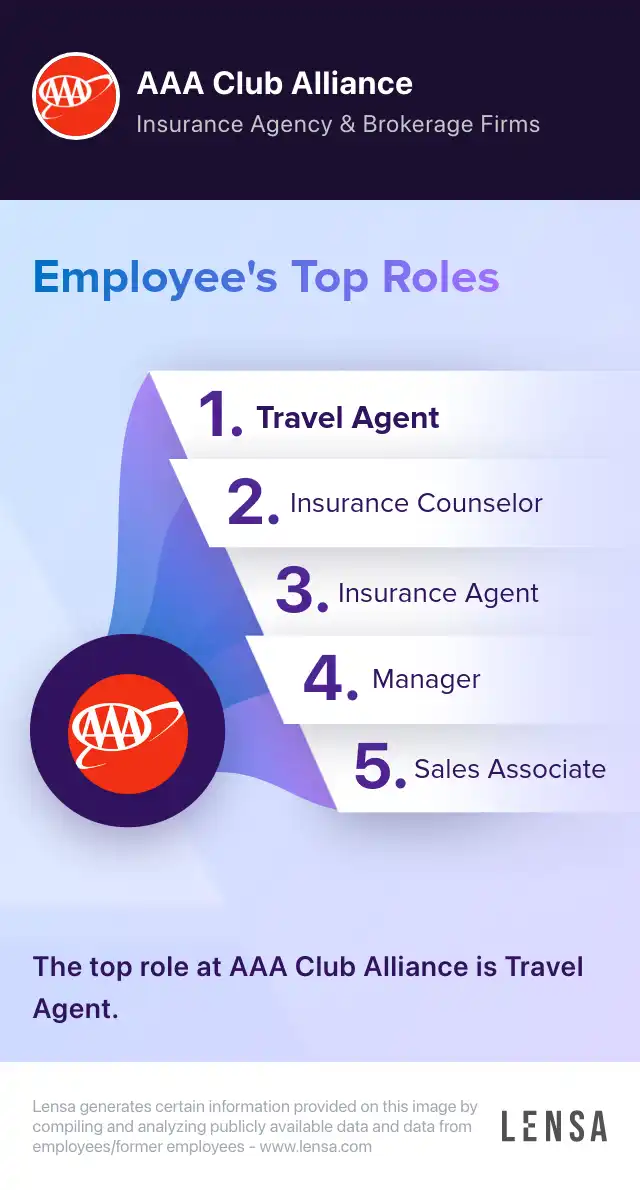 AAA

AAA Club Alliance
Insurance Agency & Brokerage Firms

Employee's Top Roles

1. Travel Agent
2. Insurance Counselor
3. Insurance Agent
4. Manager
5. Sales Associate

AAA

The top role at AAA Club Alliance is Travel Agent.

Lensa generates certain information provided on this image by compiling and analyzing publicly available data and data from employees/former employees - www.lensa.com

LENSA