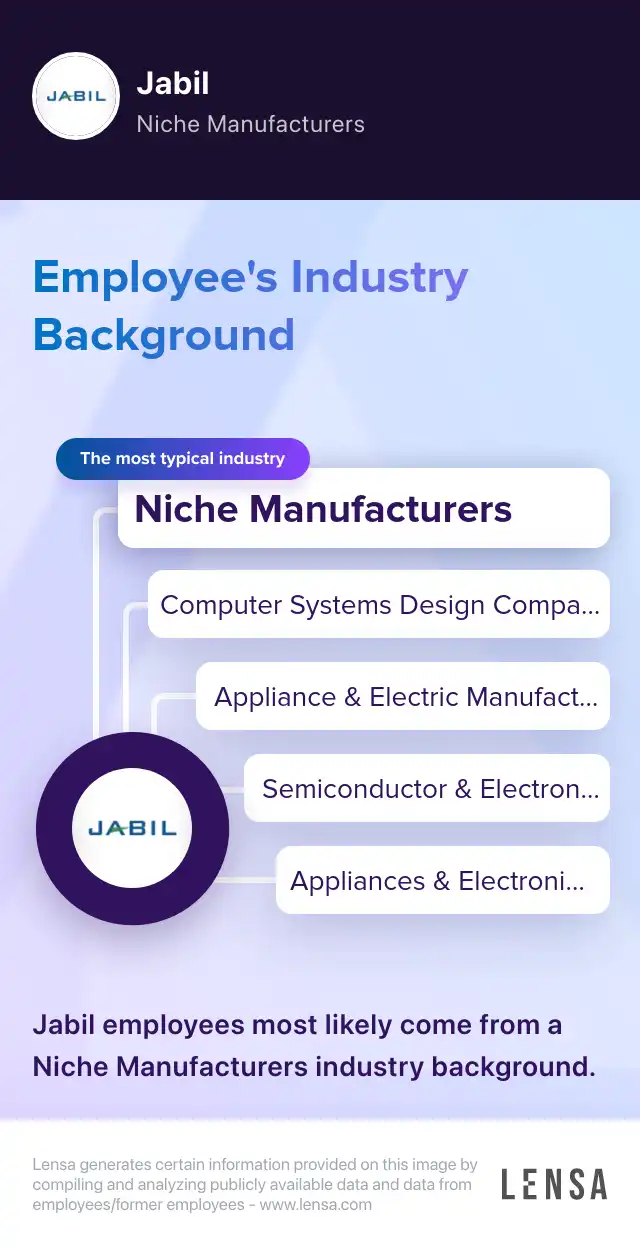 JABIL

Jabil
Niche Manufacturers

Employee's Industry Background

The most typical industry
Niche Manufacturers

Computer Systems Design Compa...

Appliance & Electric Manufact...

Semiconductor & Electron...

Appliances & Electroni...

JABIL

Jabil employees most likely come from a Niche Manufacturers industry background.

Lensa generates certain information provided on this image by compiling and analyzing publicly available data and data from employees/former employees - www.lensa.com

LENSA