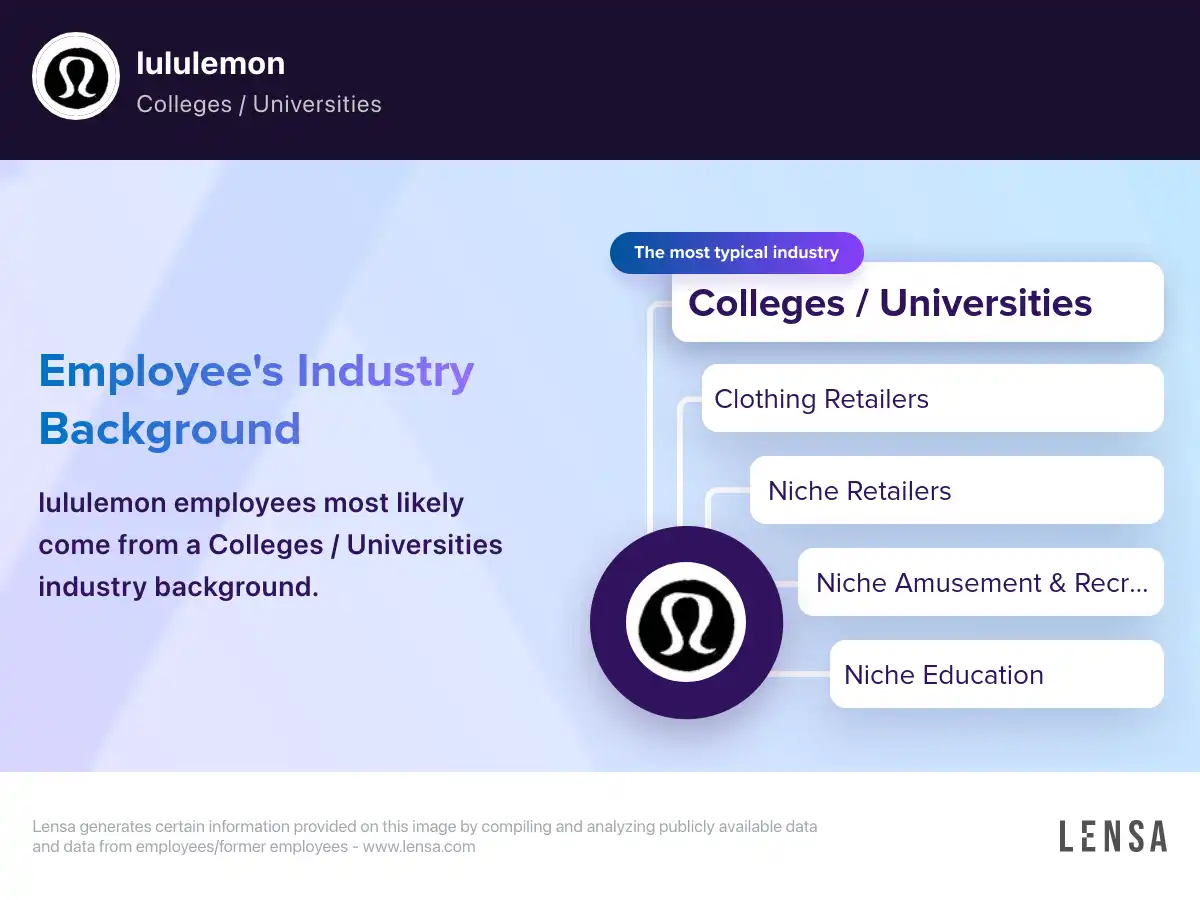 lululemon
Colleges / Universities

Employee's Industry Background

lululemon employees most likely come from a Colleges / Universities industry background.

The most typical industry

Colleges / Universities

Clothing Retailers

Niche Retailers

Niche Amusement & Recr...

Niche Education

Lensa generates certain information provided on this image by compiling and analyzing publicly available data and data from employees/former employees - www.lensa.com

LENSA