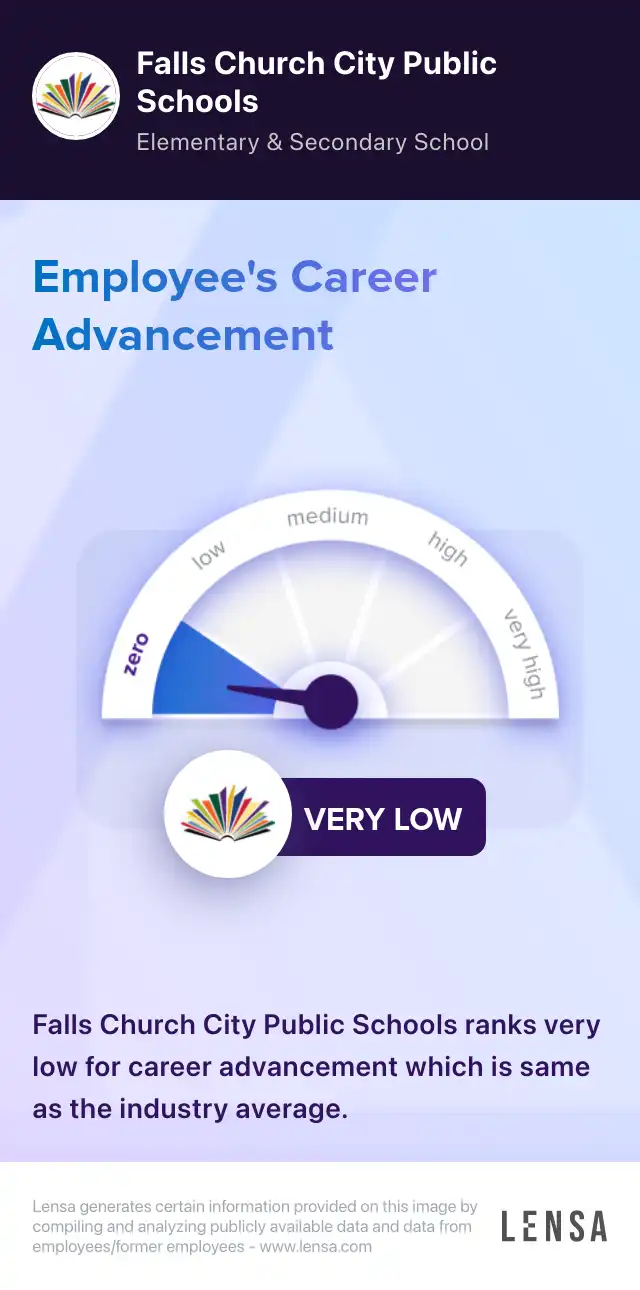 Falls Church City Public Schools

Elementary & Secondary School

Employee's Career Advancement

zero
low
medium
high
very high

VERY LOW

Falls Church City Public Schools ranks very low for career advancement which is same as the industry average.

Lensa generates certain information provided on this image by compiling and analyzing publicly available data and data from employees/former employees - www.lensa.com

LENSA