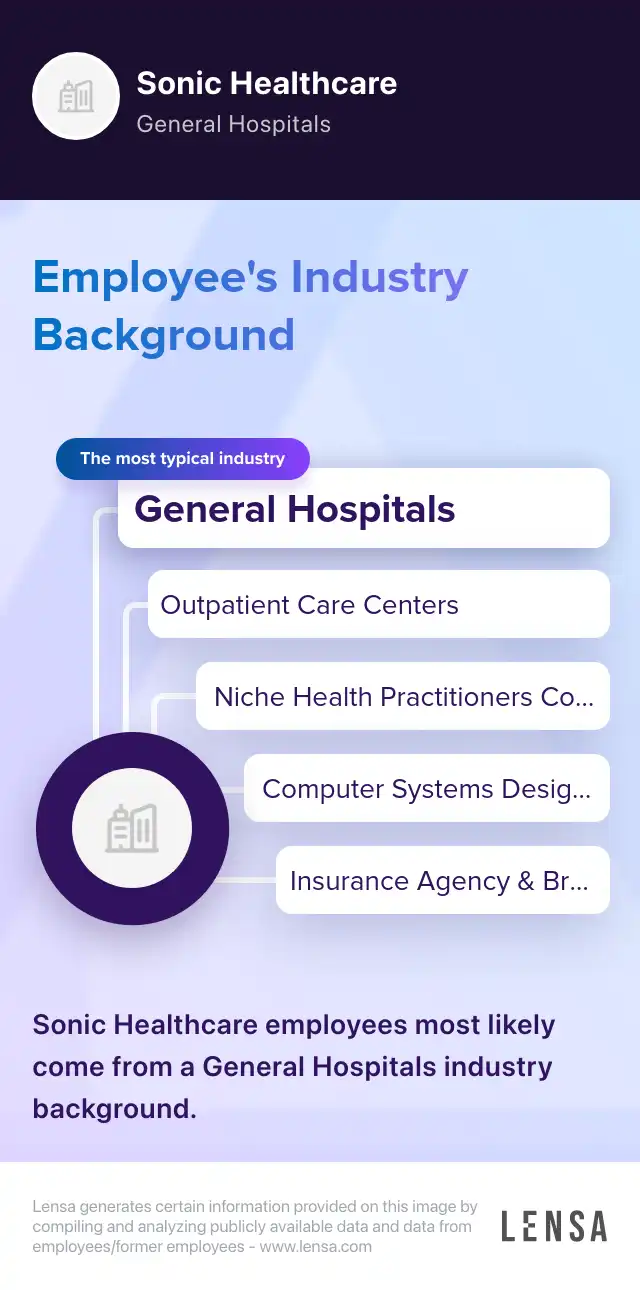 Sonic Healthcare
General Hospitals

Employee's Industry Background

The most typical industry
General Hospitals
Outpatient Care Centers
Niche Health Practitioners Co...
Computer Systems Desig...
Insurance Agency & Br...

Sonic Healthcare employees most likely come from a General Hospitals industry background.

Lensa generates certain information provided on this image by compiling and analyzing publicly available data and data from employees/former employees - www.lensa.com

LENSA