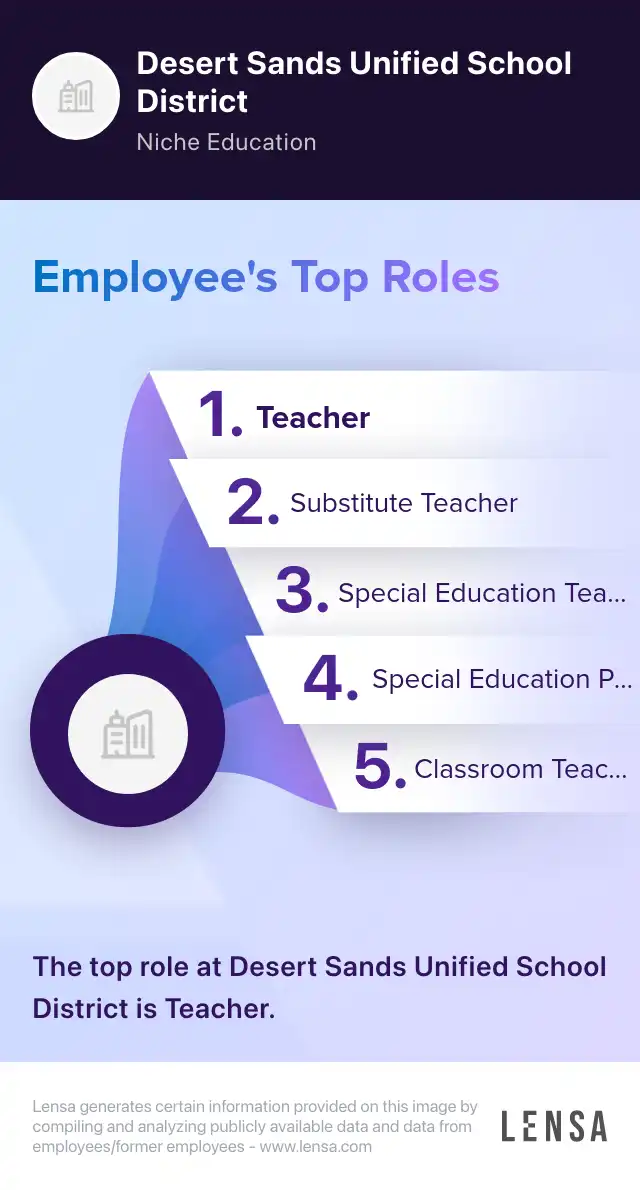 Desert Sands Unified School District
Niche Education

Employee's Top Roles

1. Teacher
2. Substitute Teacher
3. Special Education Tea...
4. Special Education P...
5. Classroom Teac...

The top role at Desert Sands Unified School District is Teacher.

Lensa generates certain information provided on this image by compiling and analyzing publicly available data and data from employees/former employees - www.lensa.com

LENSA