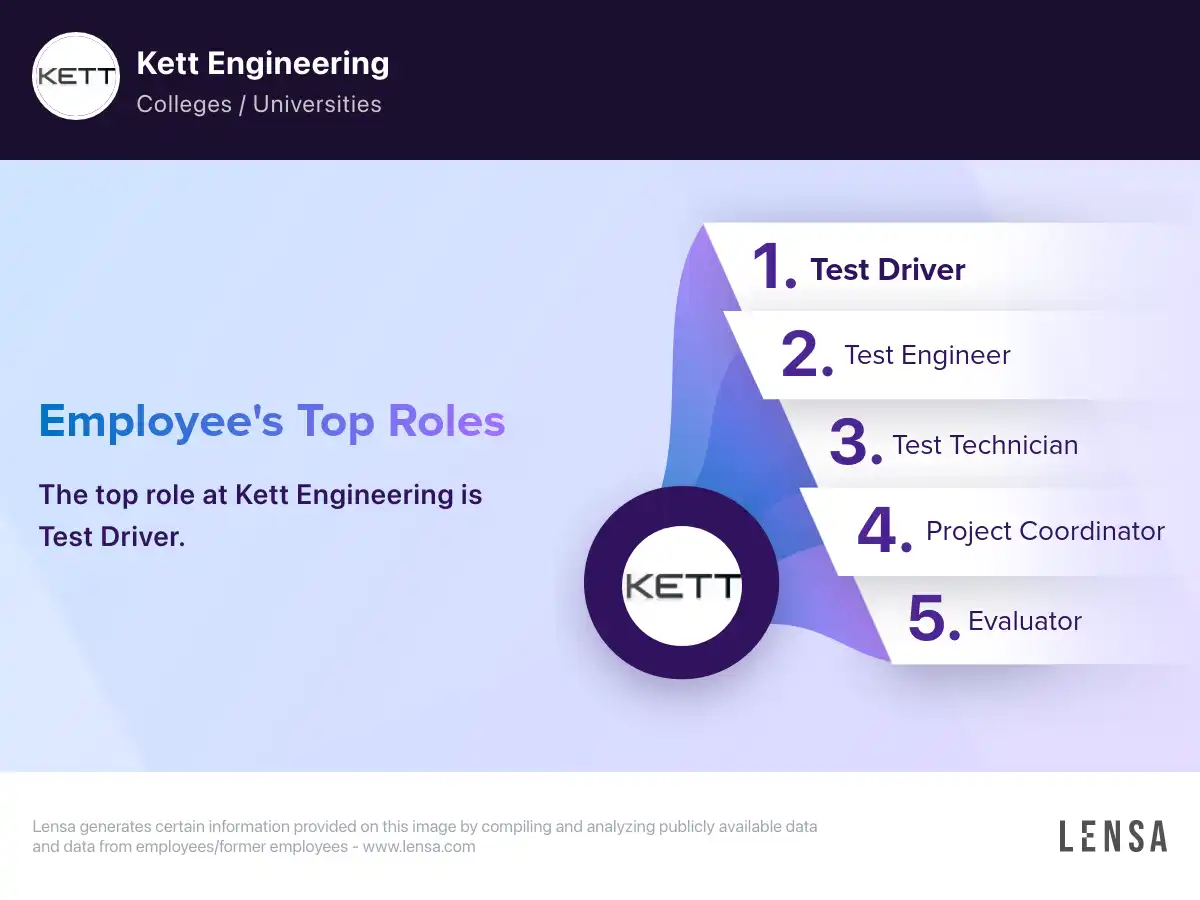 KETT

Kett Engineering

Colleges / Universities

Employee's Top Roles

The top role at Kett Engineering is Test Driver.

KETT

1. Test Driver

2. Test Engineer

3. Test Technician

4. Project Coordinator

5. Evaluator

Lensa generates certain information provided on this image by compiling and analyzing publicly available data and data from employees/former employees - www.lensa.com

LENSA