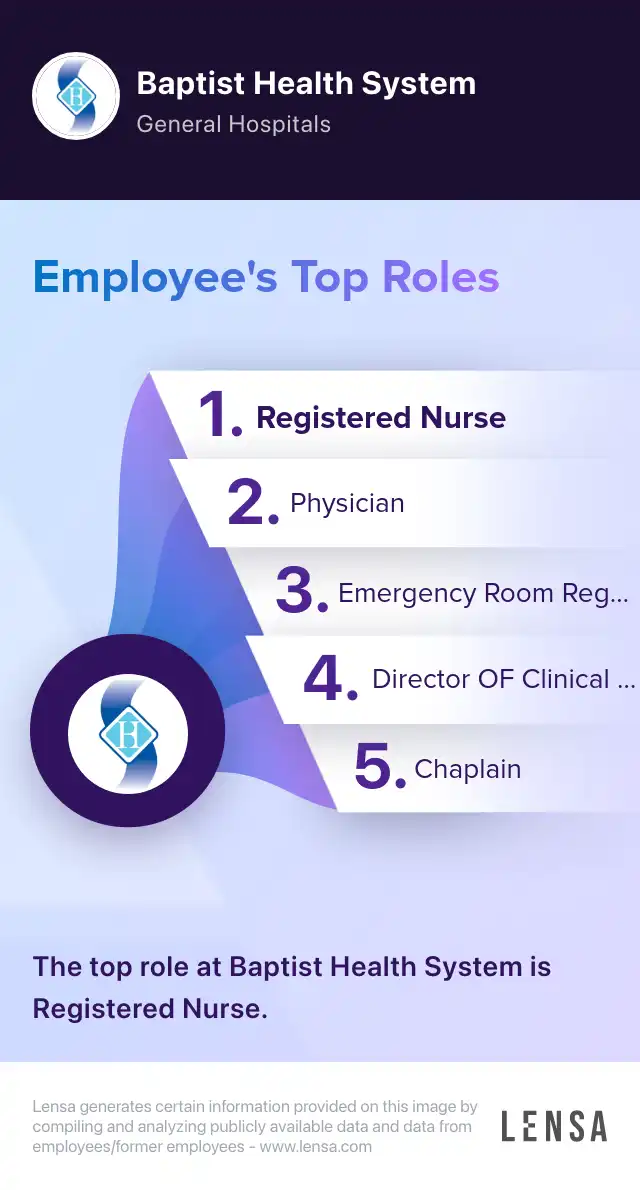 H

Baptist Health System

General Hospitals

Employee's Top Roles

1. Registered Nurse

2. Physician

3. Emergency Room Reg...

4. Director OF Clinical ...

5. Chaplain

H

The top role at Baptist Health System is Registered Nurse.

Lensa generates certain information provided on this image by compiling and analyzing publicly available data and data from employees/former employees - www.lensa.com

LENSA