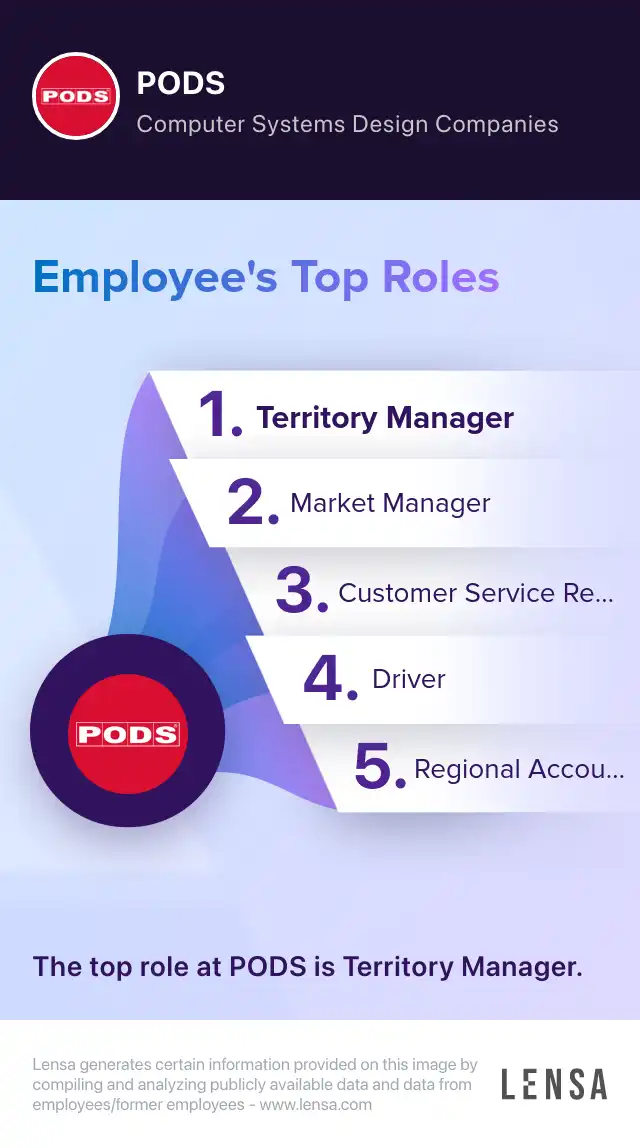 PODS

PODS
Computer Systems Design Companies

Employee's Top Roles

1. Territory Manager
2. Market Manager
3. Customer Service Re...
4. Driver
5. Regional Accou...

PODS

The top role at PODS is Territory Manager.

Lensa generates certain information provided on this image by compiling and analyzing publicly available data and data from employees/former employees - www.lensa.com

LENSA