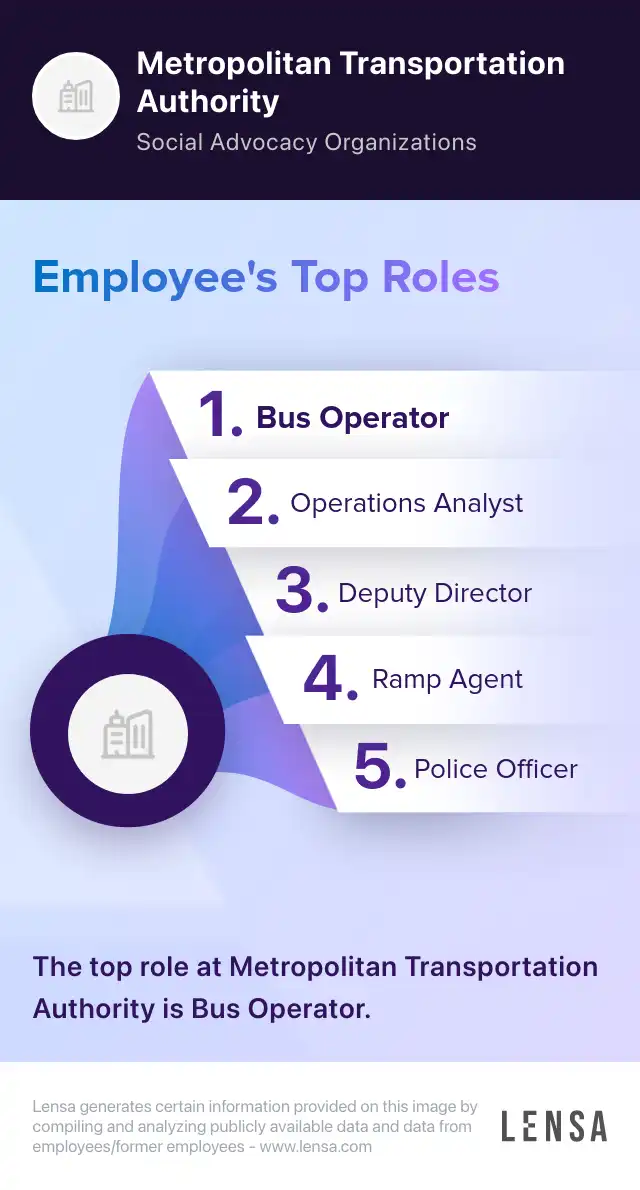 Metropolitan Transportation Authority

Social Advocacy Organizations

Employee's Top Roles

1. Bus Operator

2. Operations Analyst

3. Deputy Director

4. Ramp Agent

5. Police Officer

The top role at Metropolitan Transportation Authority is Bus Operator.

Lensa generates certain information provided on this image by compiling and analyzing publicly available data and data from employees/former employees - www.lensa.com

LENSA